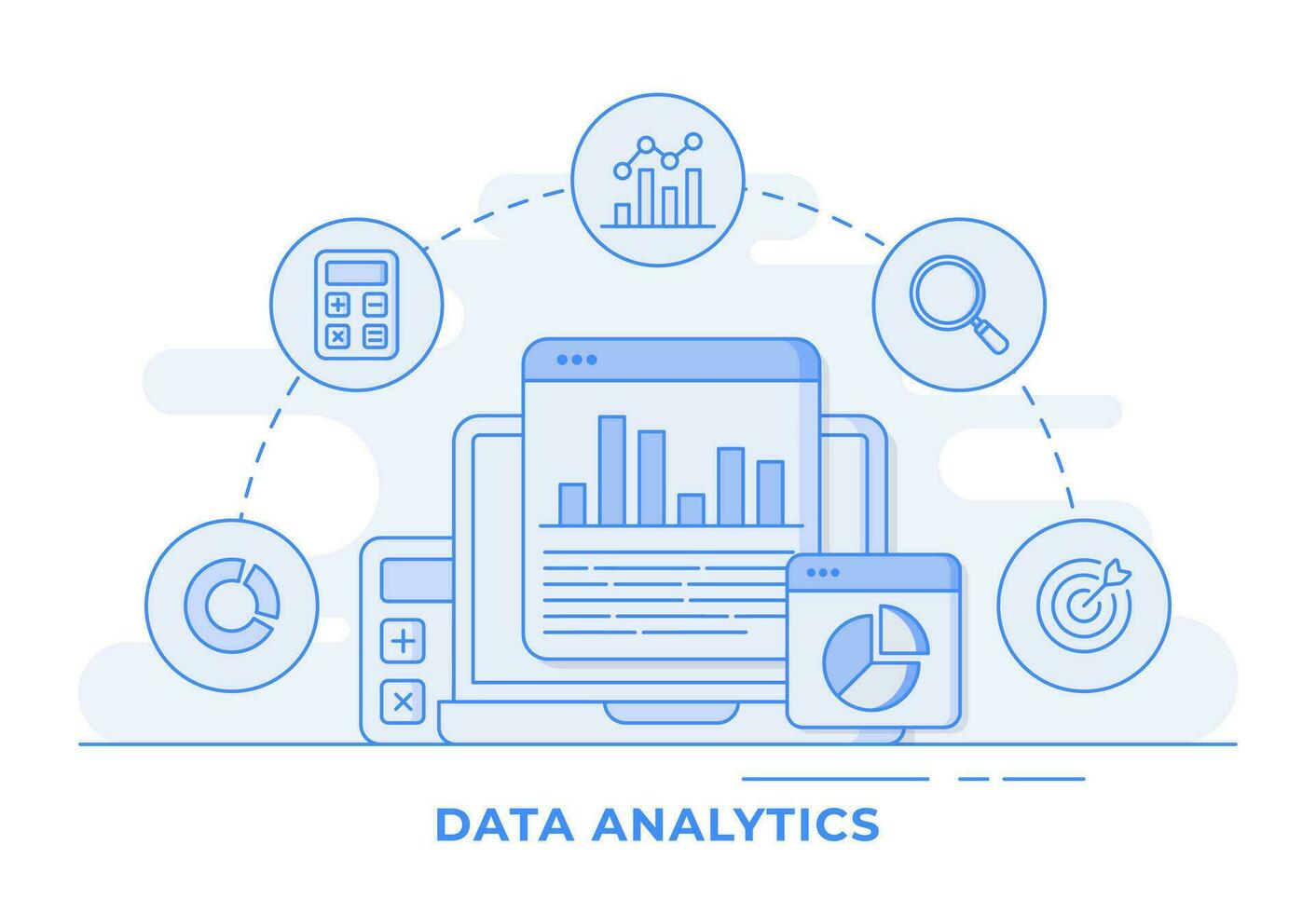 DATA ANALYTICS