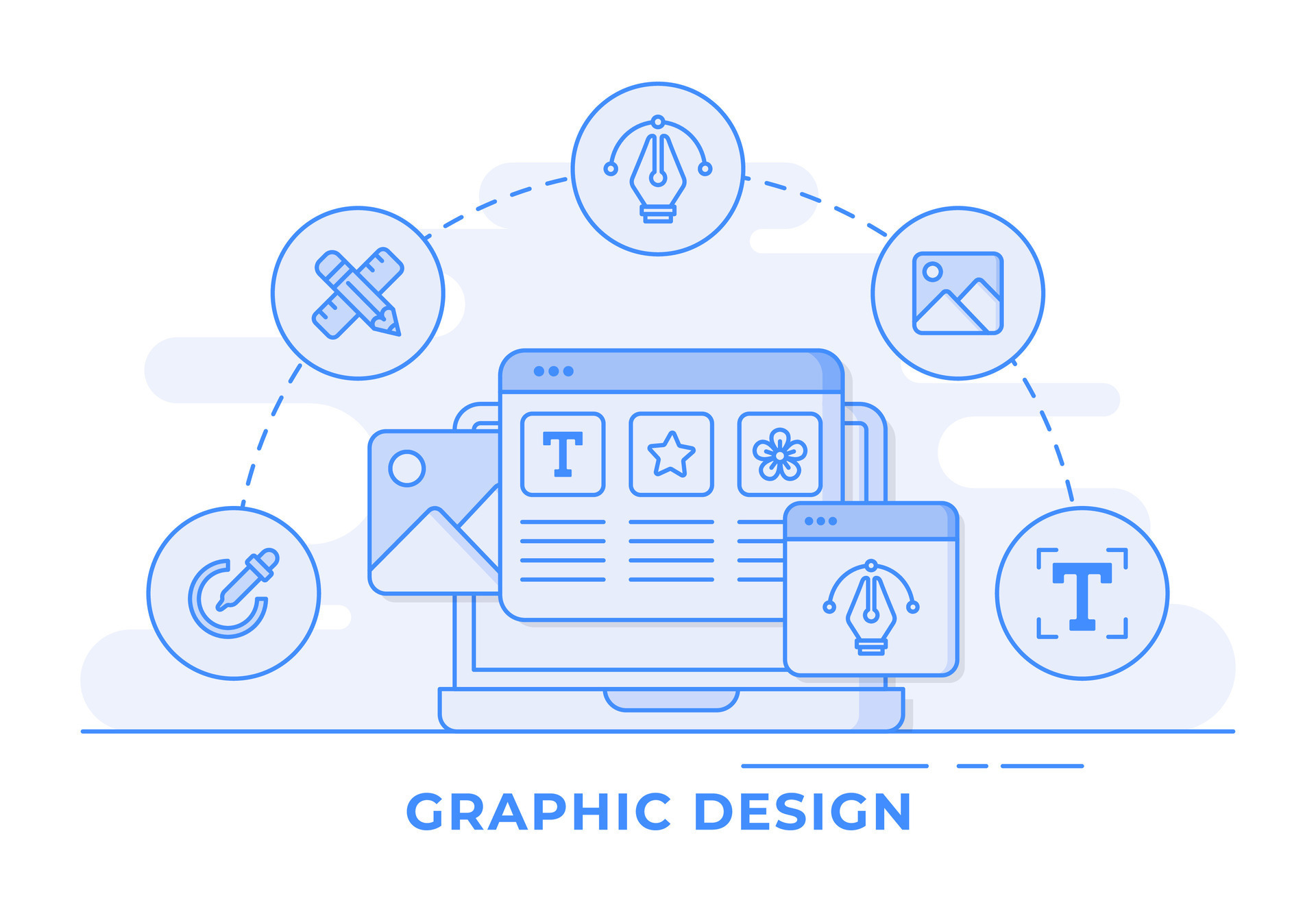 T

T

GRAPHIC DESIGN