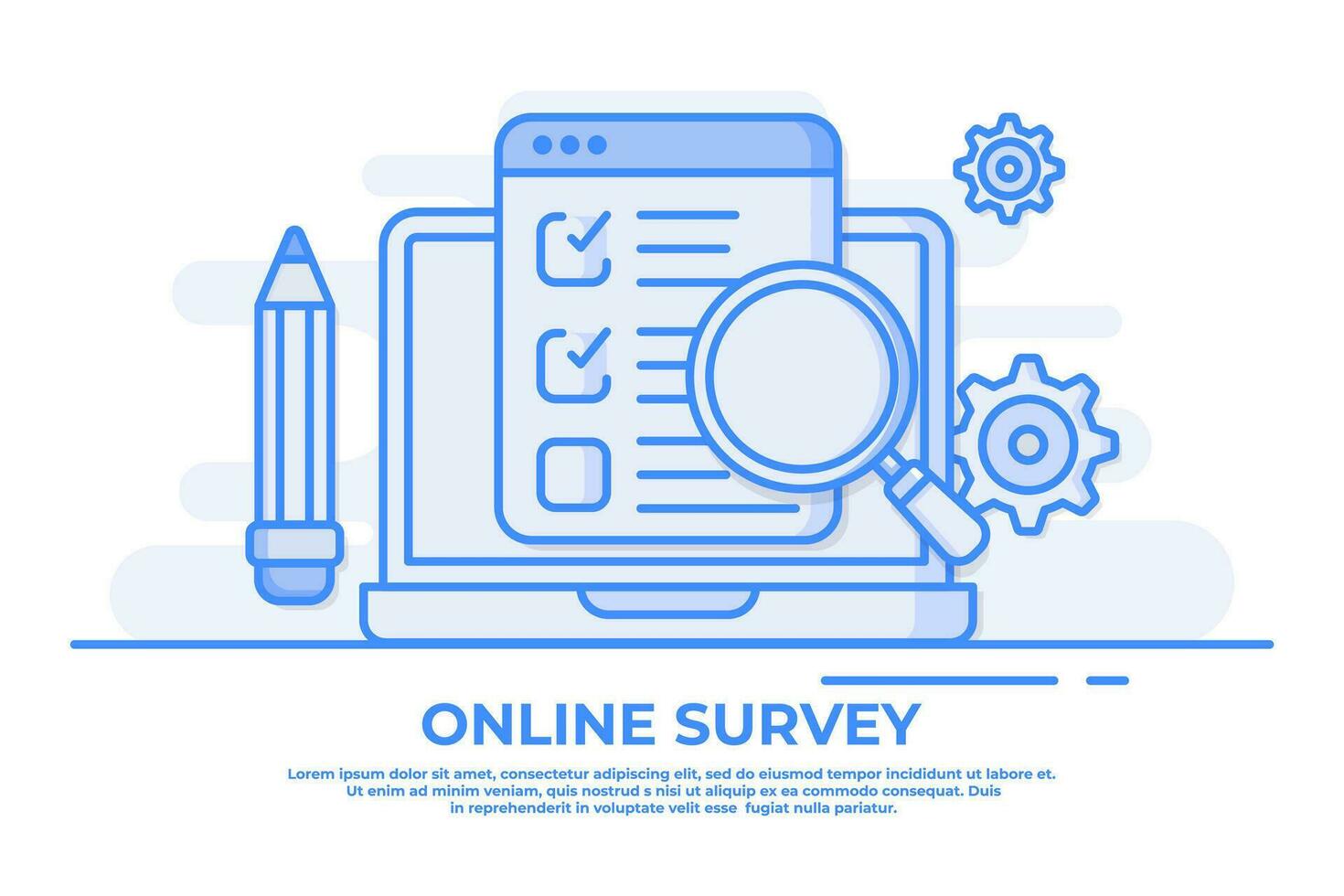 ONLINE SURVEY

Lorem ipsum dolor sit amet, consectetur adipiscing elit, sed do eiusmod tempor incididunt ut labore et. Ut enim ad minim veniam, quis nostrud s nisi ut aliquip ex ea commodo consequat. Duis in reprehenderit in voluptate velit esse fugiat nulla pariatur.