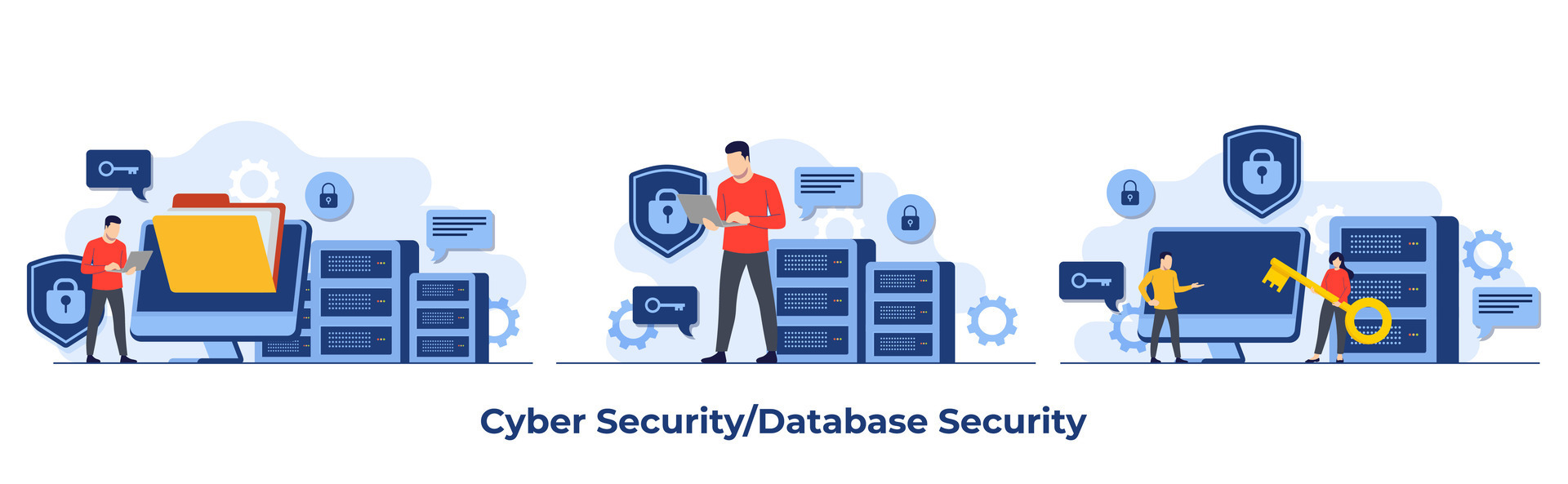 Cyber Security/Database Security