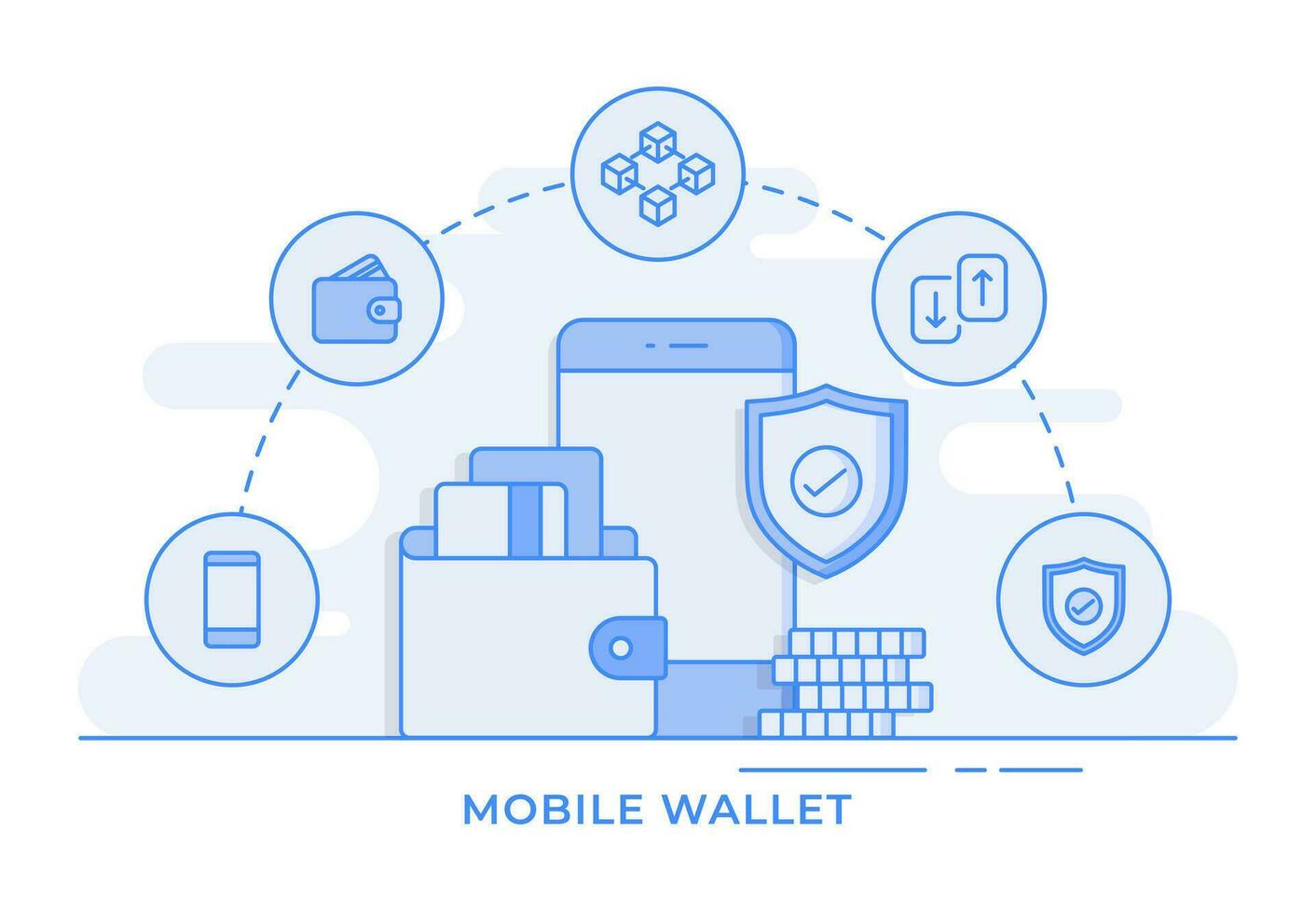 MOBILE WALLET