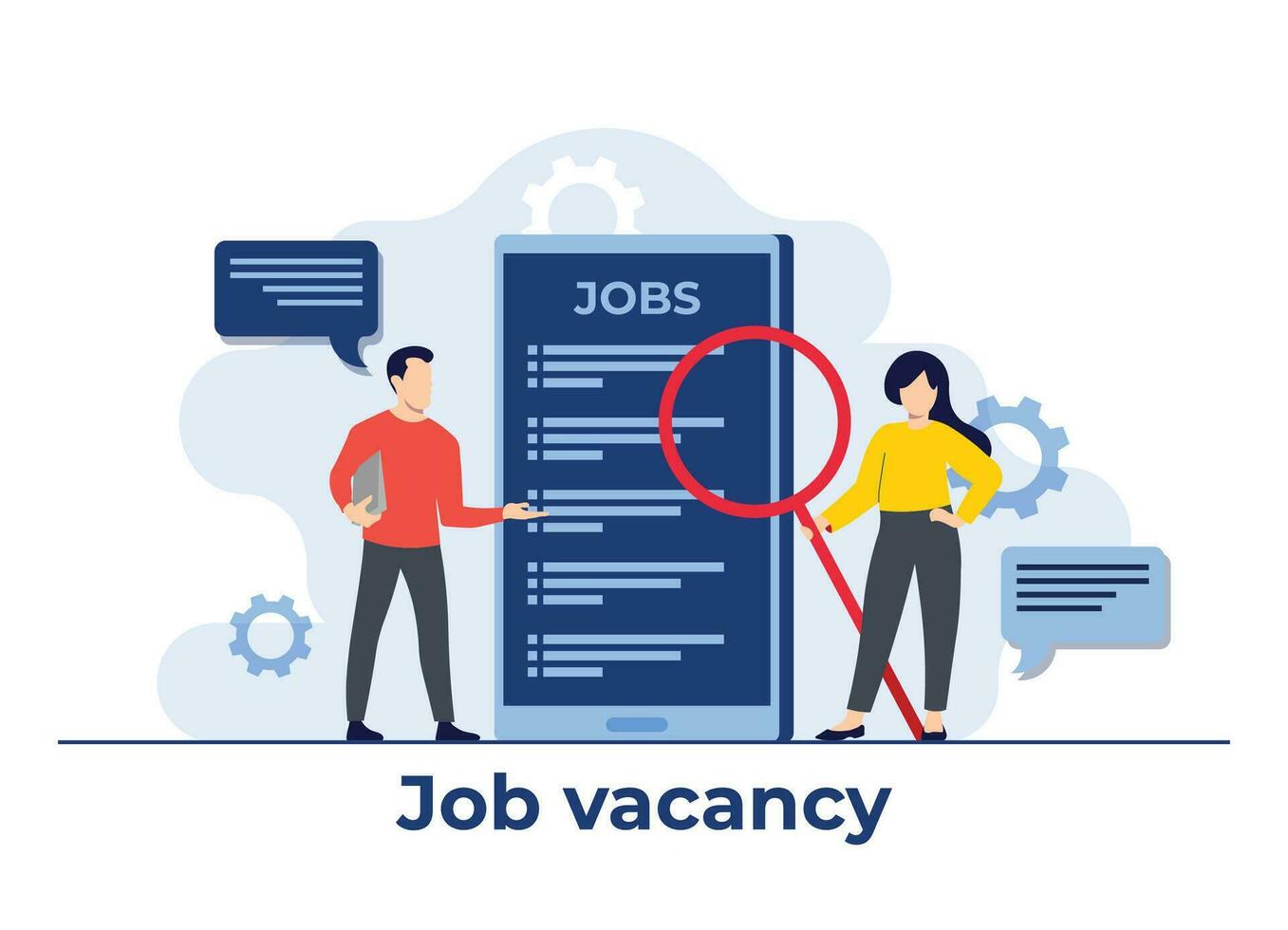 JOBS

Job vacancy