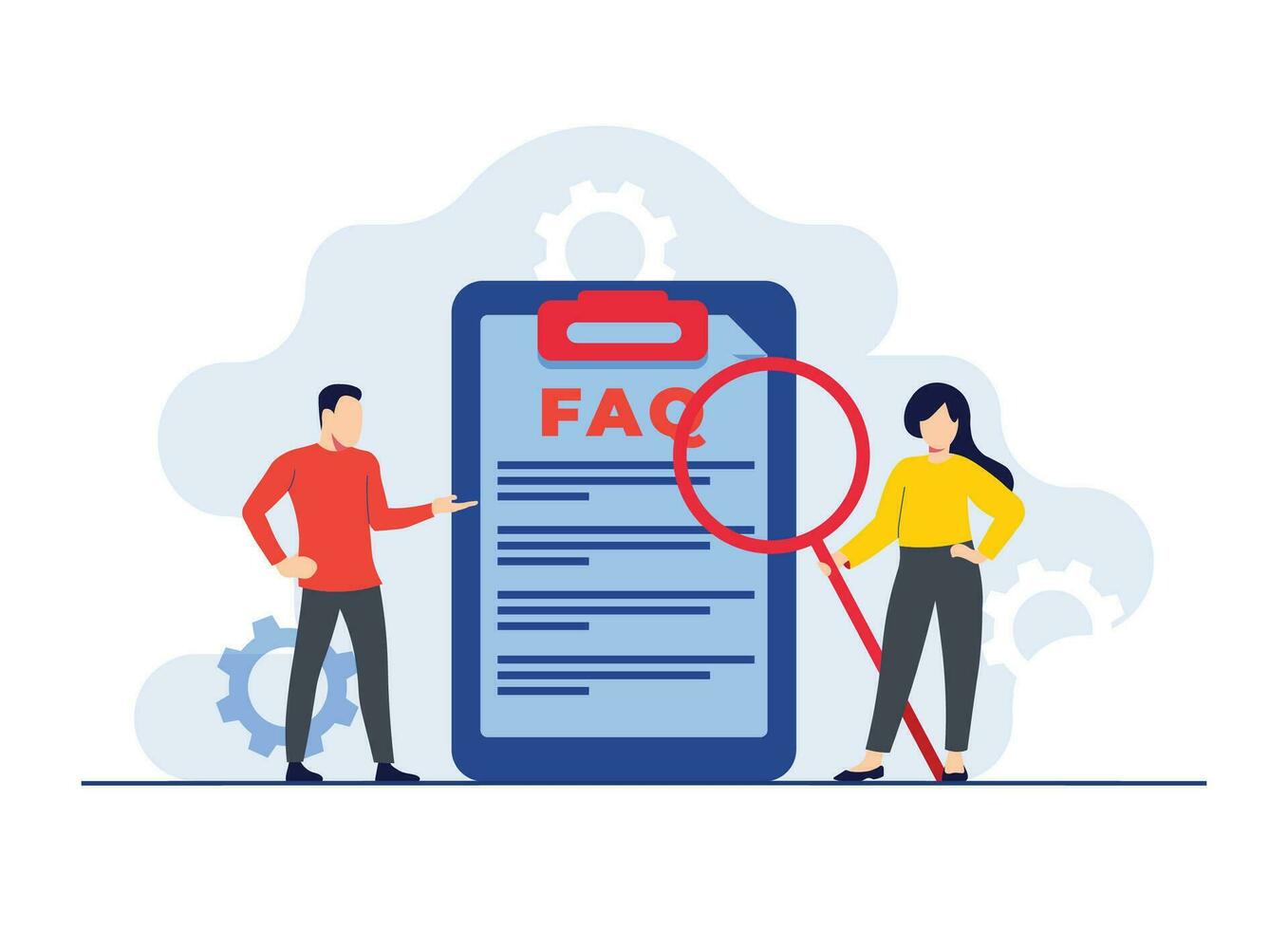 FAQ