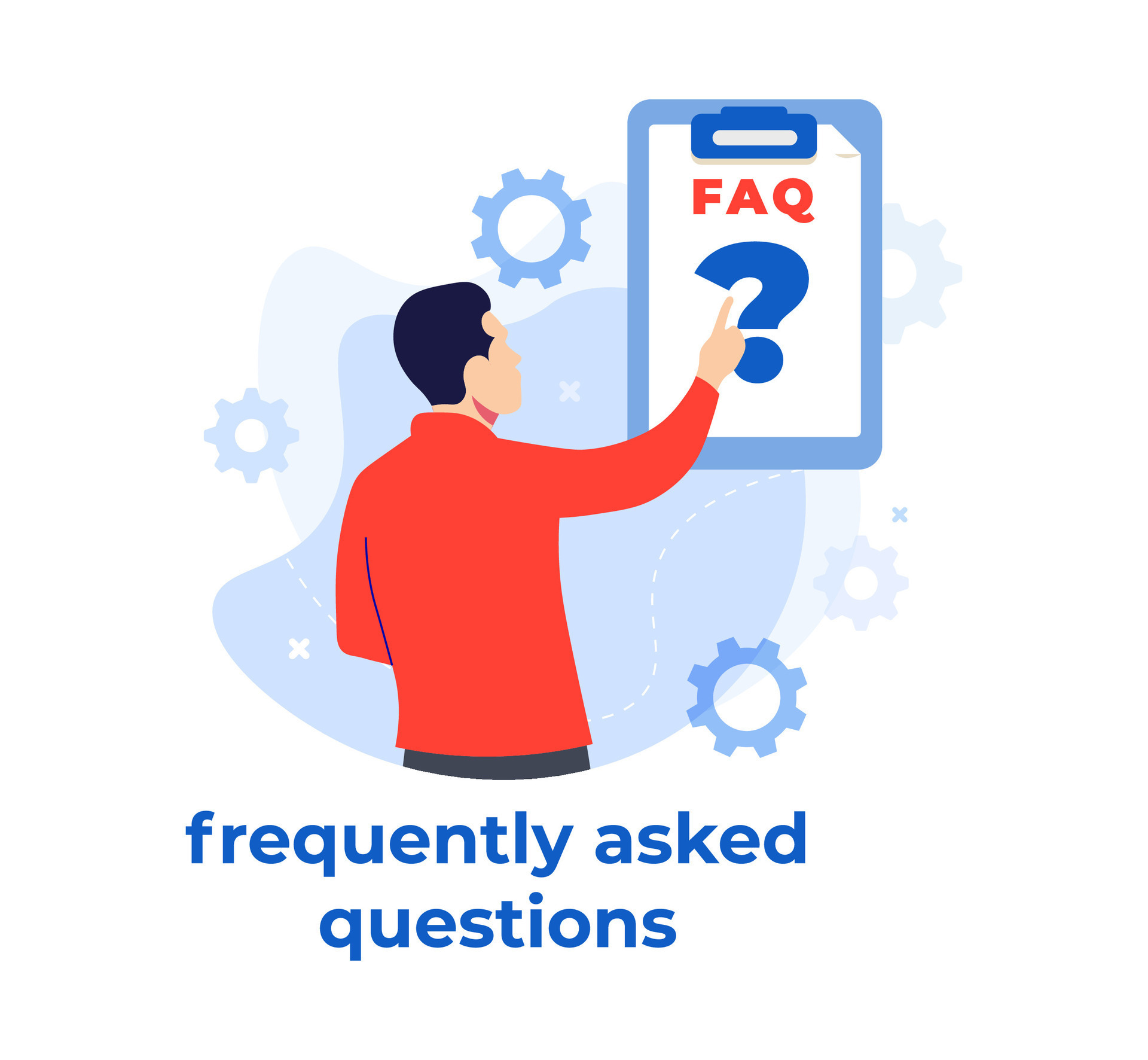 FAQ
?

frequently asked questions