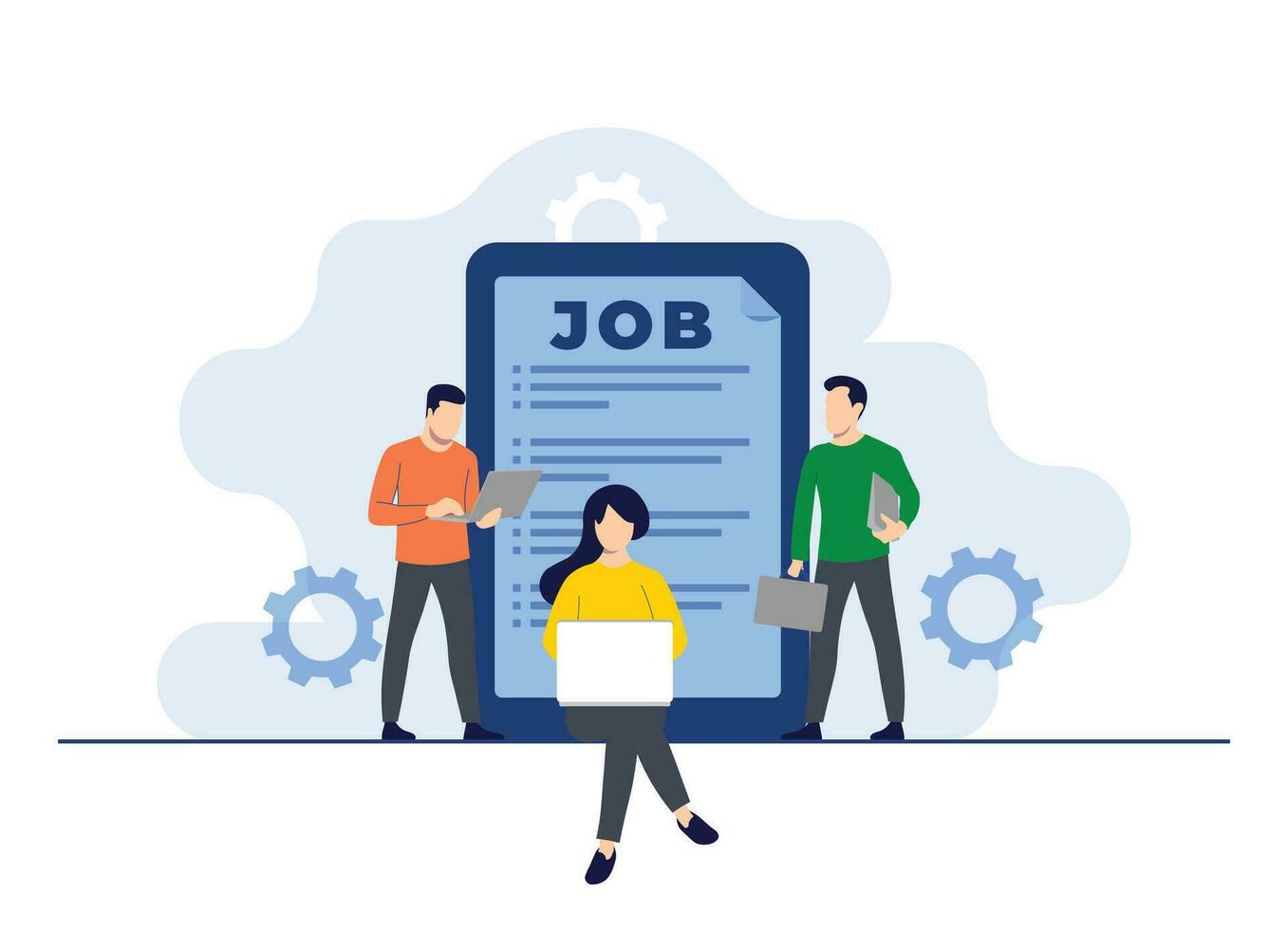 JOB