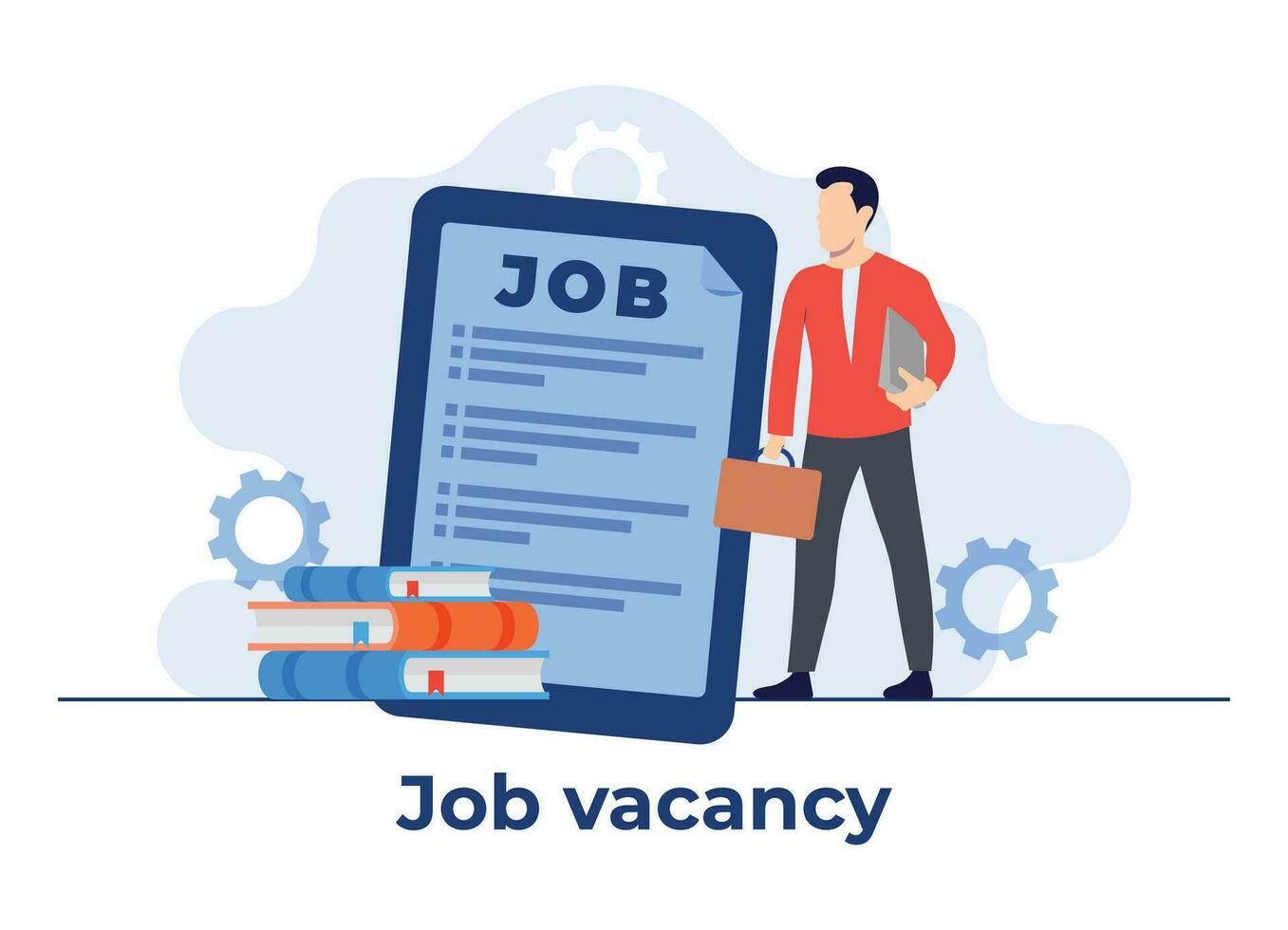 JOB

Job vacancy