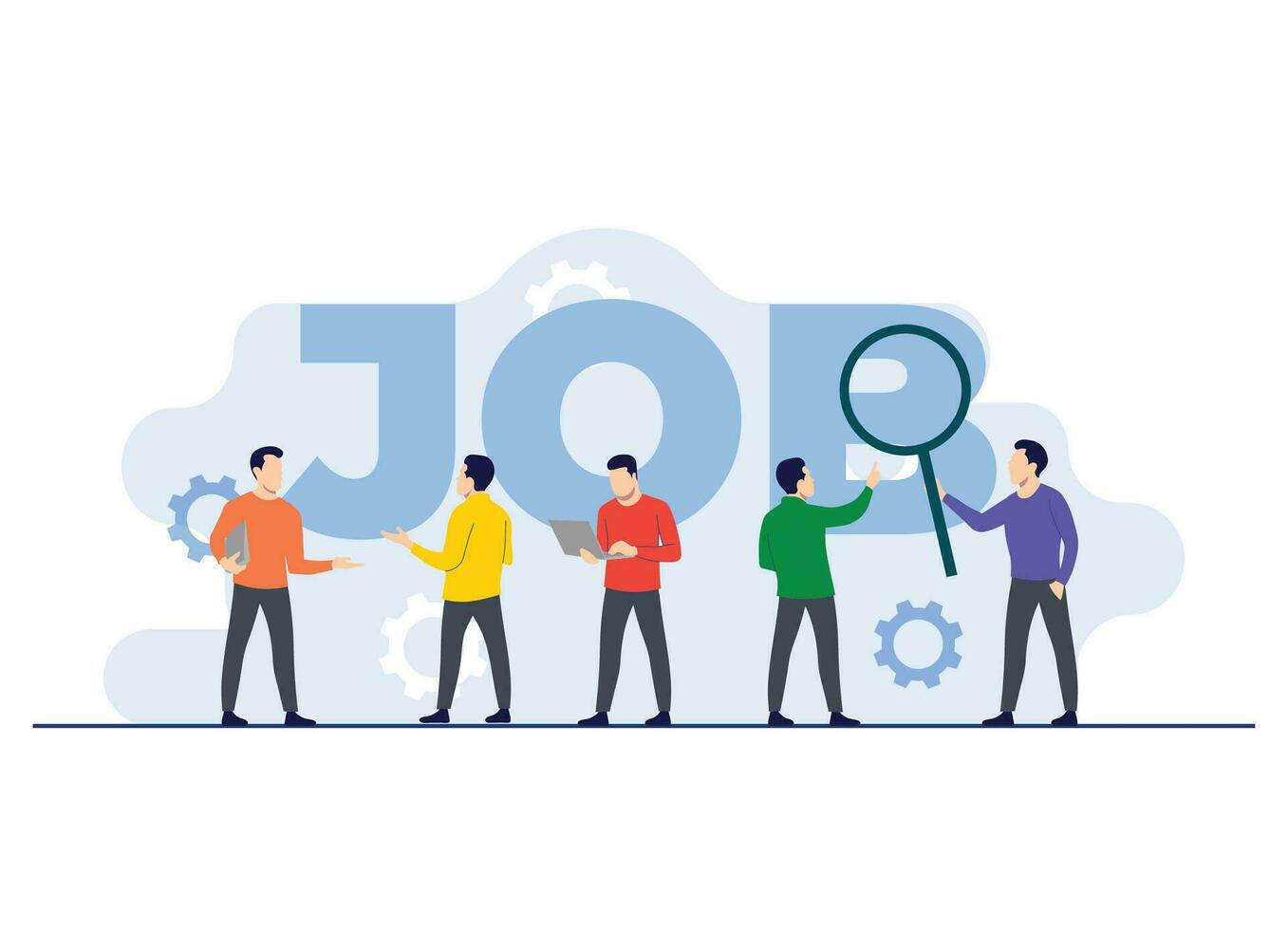 JOB