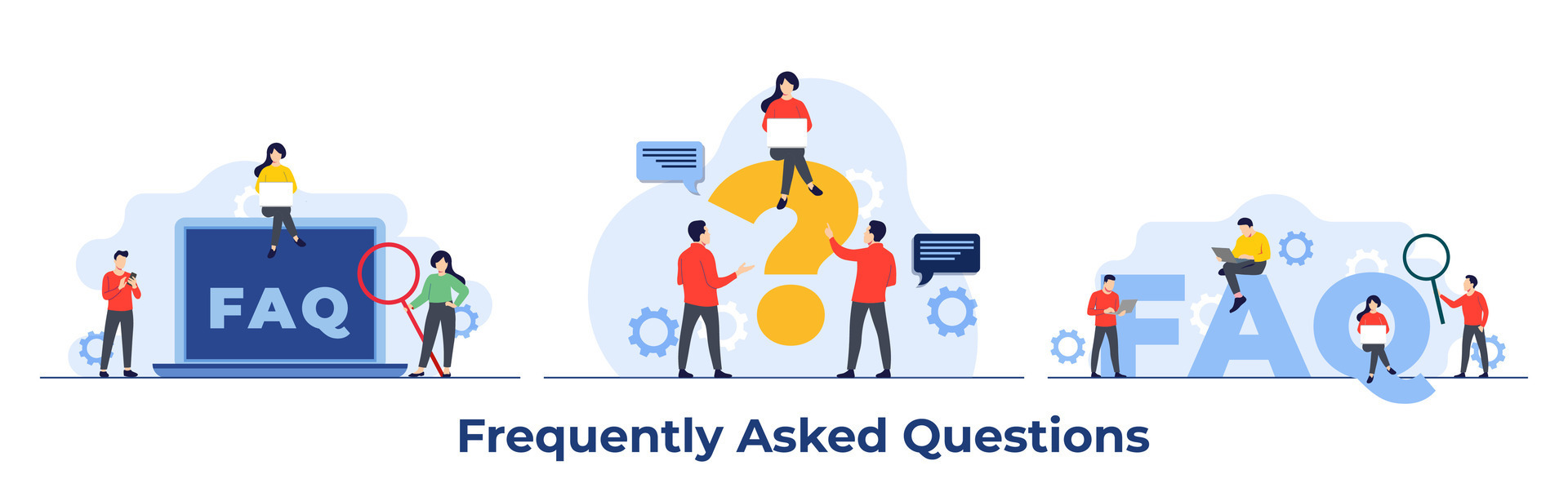 FAQ

?

FAQ

Frequently Asked Questions