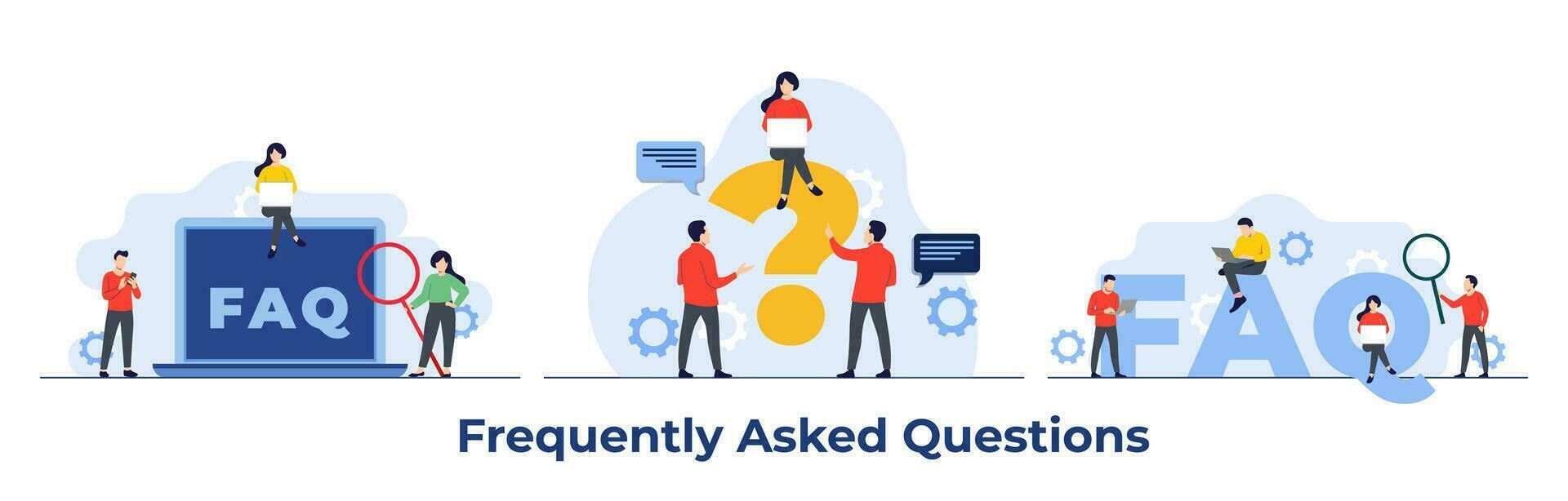 FAQ

?

FAQ

Frequently Asked Questions