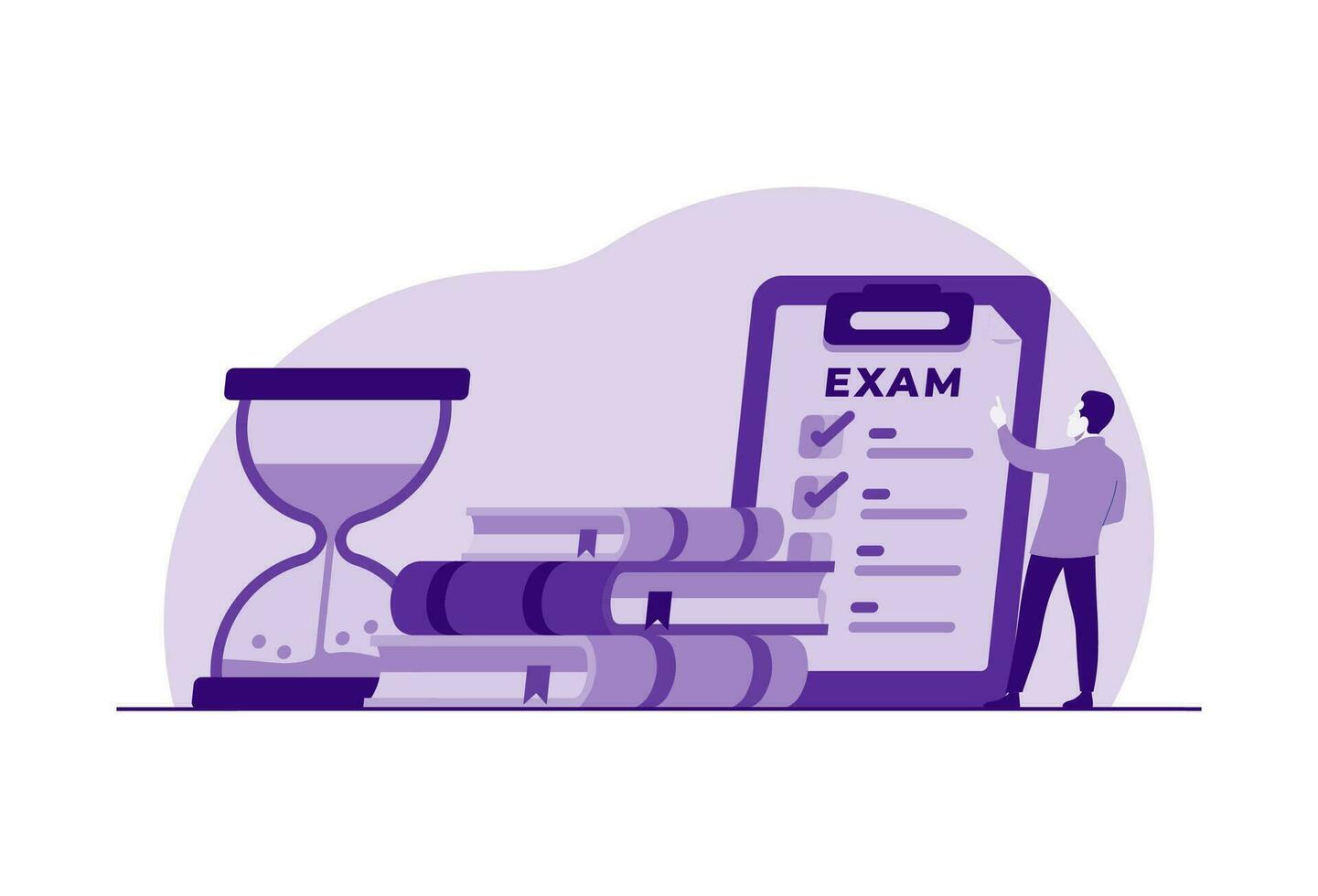 EXAM