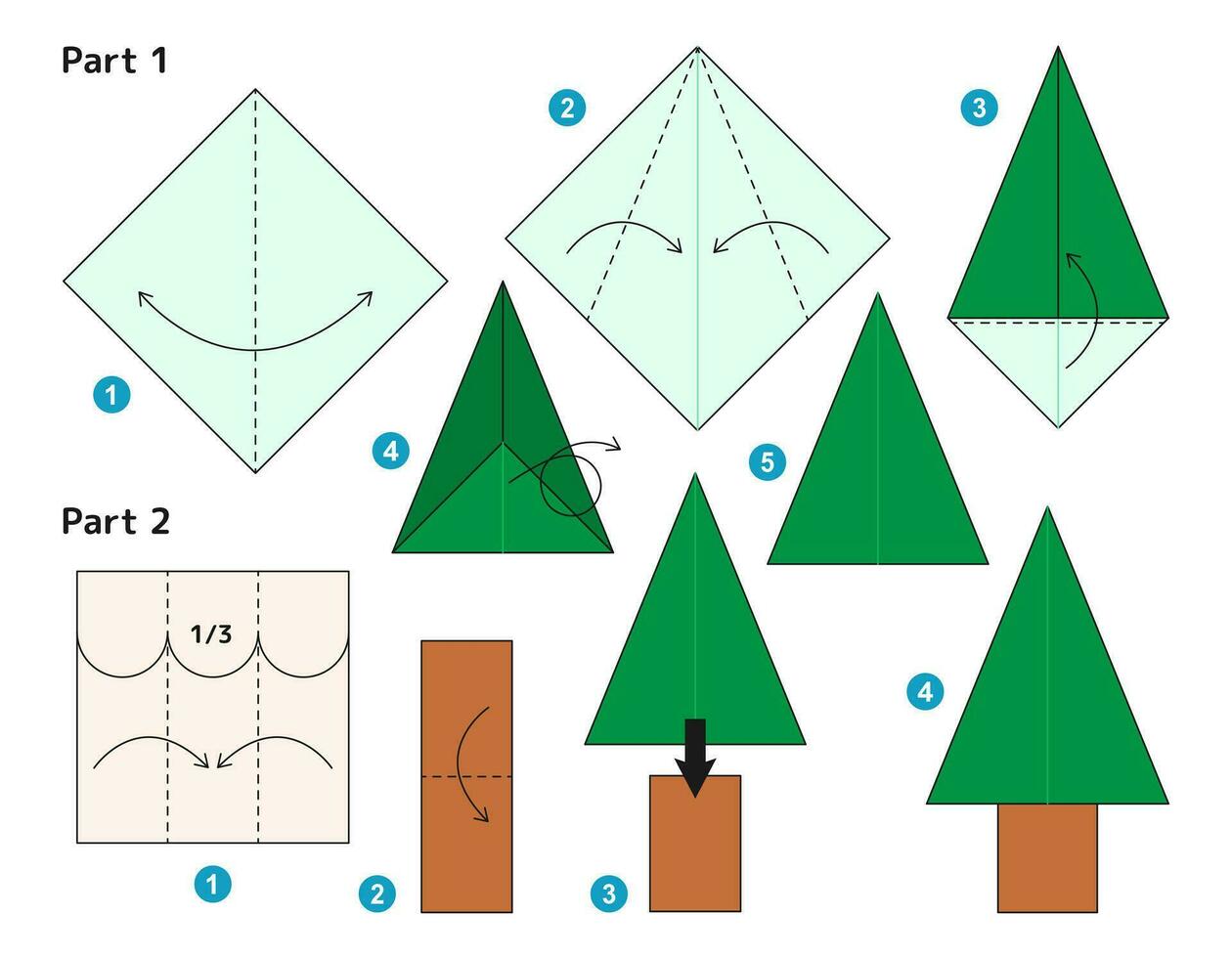 Part 1

1

2

3

4

5

Part 2

1/3

1

2

3

4