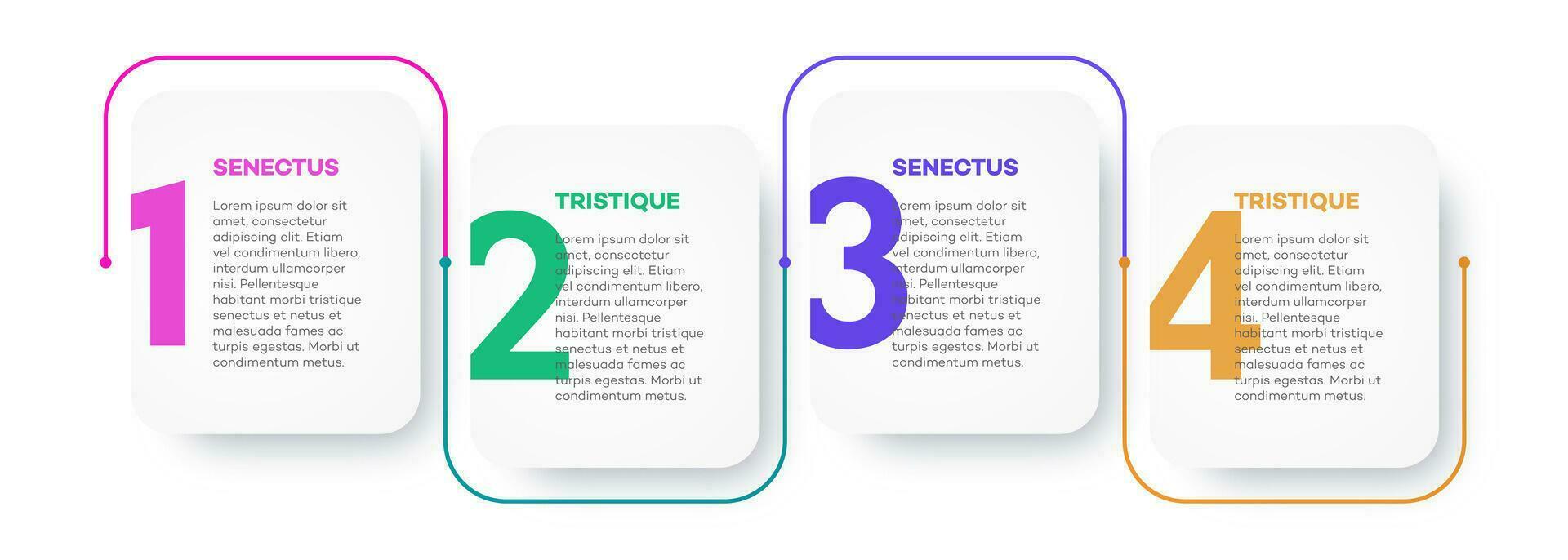 1

SENECTUS

Lorem ipsum dolor sit amet, consectetur adipiscing elit. Etiam vel condimentum libero, interdum ullamcorper nisi. Pellentesque habitant morbi tristique senectus et netus et malesuada fames ac turpis egestas. Morbi ut condimentum metus.

2

TRISTIQUE

Lorem ipsum dolor sit amet, consectetur adipiscing elit. Etiam vel condimentum libero, interdum ullamcorper nisi. Pellentesque habitant morbi tristique senectus et netus et malesuada fames ac turpis egestas. Morbi ut condimentum metus.

3

SENECTUS

Lorem ipsum dolor sit amet, consectetur adipiscing elit. Etiam vel condimentum libero, interdum ullamcorper nisi. Pellentesque habitant morbi tristique senectus et netus et malesuada fames ac turpis egestas. Morbi ut condimentum metus.

4

TRISTIQUE

Lorem ipsum dolor sit amet, consectetur adipiscing elit. Etiam vel condimentum libero, interdum ullamcorper nisi. Pellentesque habitant morbi tristique senectus et netus et malesuada fames ac turpis egestas. Morbi ut condimentum metus.