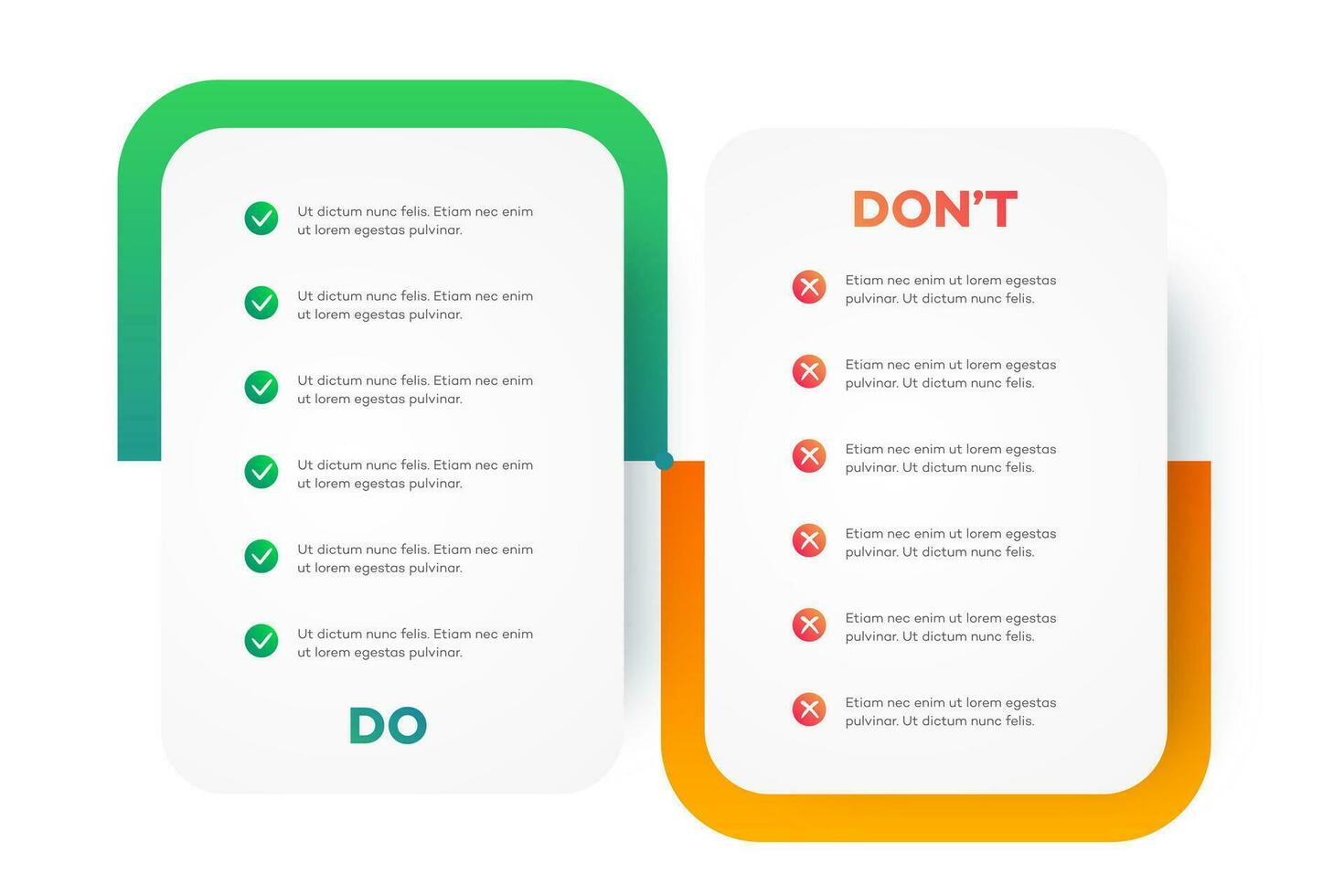 Ut dictum nunc felis. Etiam nec enim ut lorem egestas pulvinar.

Ut dictum nunc felis. Etiam nec enim ut lorem egestas pulvinar.

Ut dictum nunc felis. Etiam nec enim ut lorem egestas pulvinar.

Ut dictum nunc felis. Etiam nec enim ut lorem egestas pulvinar.

Ut dictum nunc felis. Etiam nec enim ut lorem egestas pulvinar.

Ut dictum nunc felis. Etiam nec enim ut lorem egestas pulvinar.

DO

DON'T

Etiam nec enim ut lorem egestas pulvinar. Ut dictum nunc felis.

Etiam nec enim ut lorem egestas pulvinar. Ut dictum nunc felis.

Etiam nec enim ut lorem egestas pulvinar. Ut dictum nunc felis.

Etiam nec enim ut lorem egestas pulvinar. Ut dictum nunc felis.

Etiam nec enim ut lorem egestas pulvinar. Ut dictum nunc felis.

Etiam nec enim ut lorem egestas pulvinar. Ut dictum nunc felis.