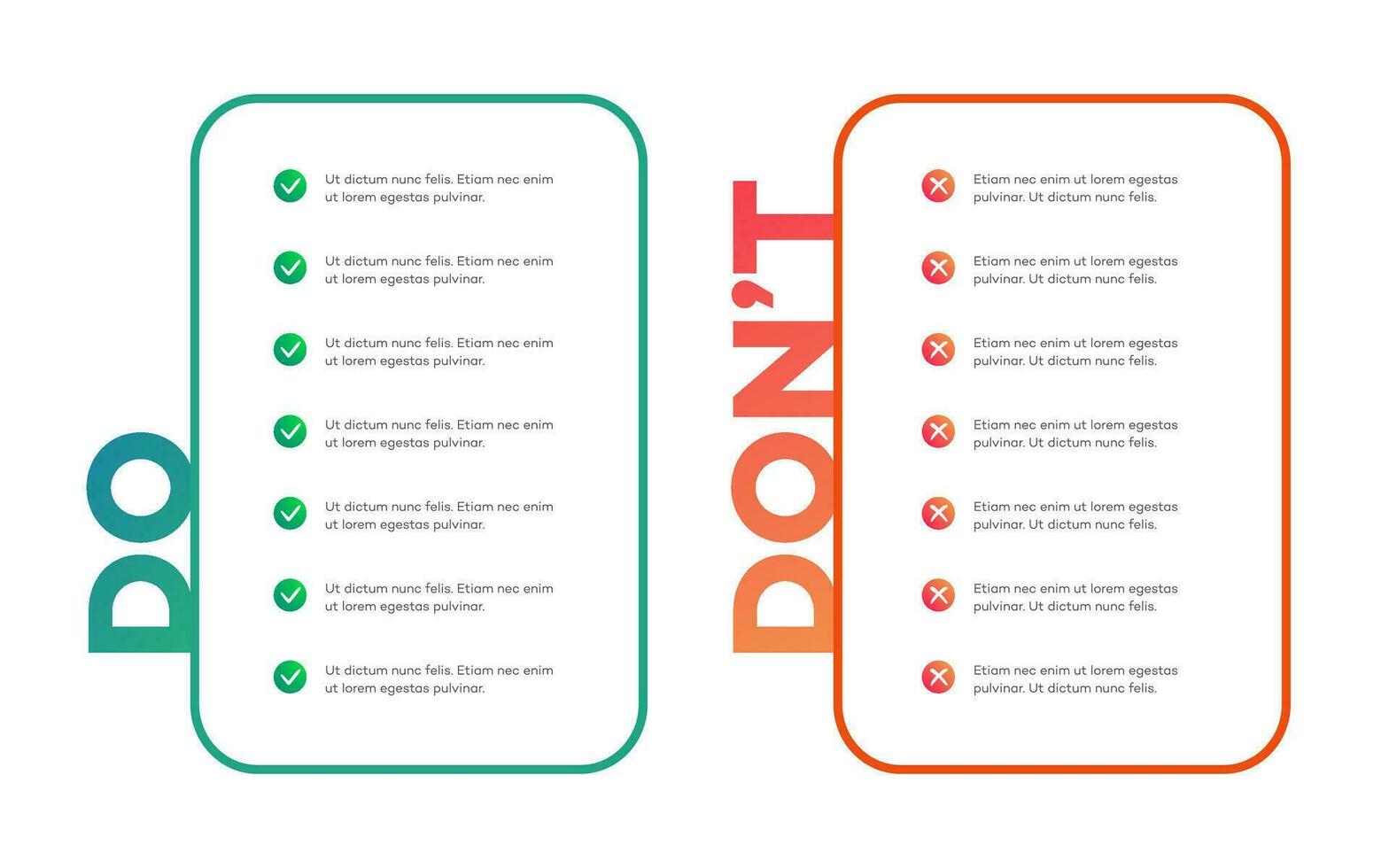 DO

Ut dictum nunc felis. Etiam nec enim ut lorem egestas pulvinar.

Ut dictum nunc felis. Etiam nec enim ut lorem egestas pulvinar.

Ut dictum nunc felis. Etiam nec enim ut lorem egestas pulvinar.

Ut dictum nunc felis. Etiam nec enim ut lorem egestas pulvinar.

Ut dictum nunc felis. Etiam nec enim ut lorem egestas pulvinar.

Ut dictum nunc felis. Etiam nec enim ut lorem egestas pulvinar.

Ut dictum nunc felis. Etiam nec enim ut lorem egestas pulvinar.

DON'T

Etiam nec enim ut lorem egestas pulvinar. Ut dictum nunc felis.

Etiam nec enim ut lorem egestas pulvinar. Ut dictum nunc felis.

Etiam nec enim ut lorem egestas pulvinar. Ut dictum nunc felis.

Etiam nec enim ut lorem egestas pulvinar. Ut dictum nunc felis.

Etiam nec enim ut lorem egestas pulvinar. Ut dictum nunc felis.

Etiam nec enim ut lorem egestas pulvinar. Ut dictum nunc felis.

Etiam nec enim ut lorem egestas pulvinar. Ut dictum nunc felis.