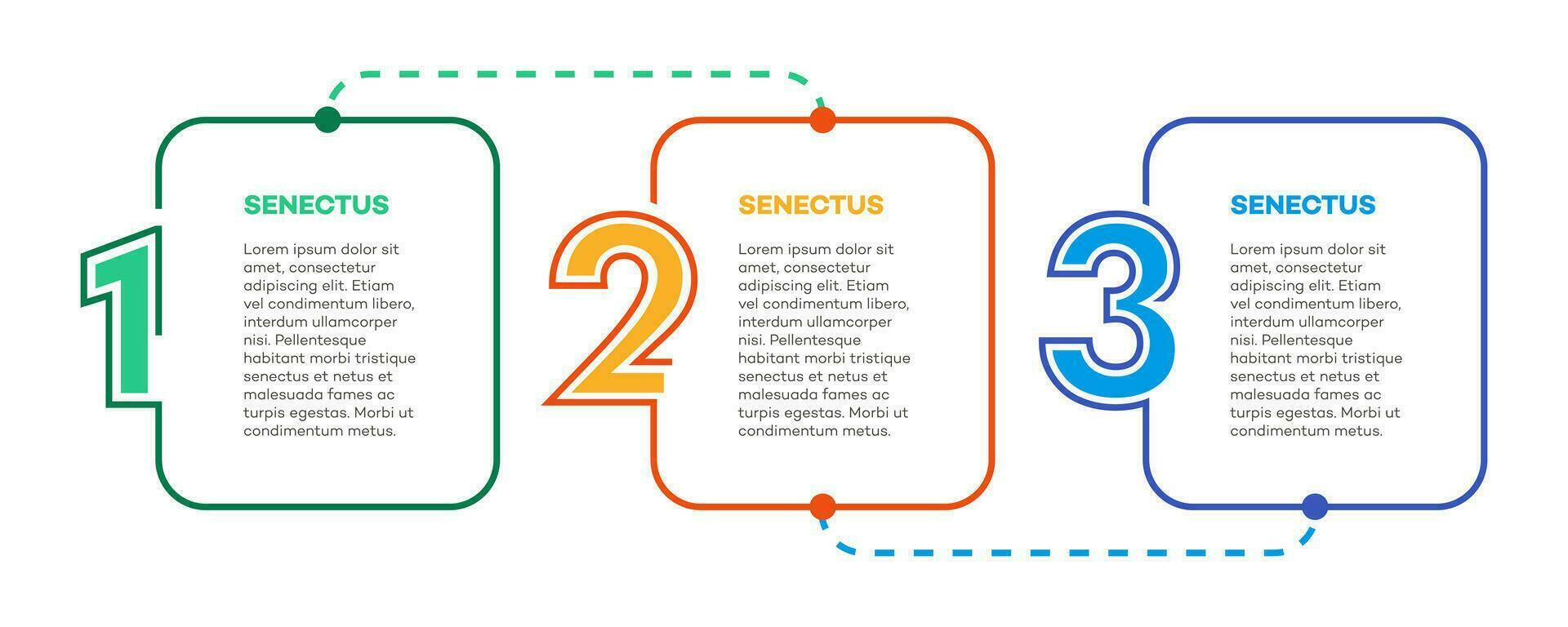 1

SENECTUS

Lorem ipsum dolor sit amet, consectetur adipiscing elit. Etiam vel condimentum libero, interdum ullamcorper nisi. Pellentesque habitant morbi tristique senectus et netus et malesuada fames ac turpis egestas. Morbi ut condimentum metus.

2

SENECTUS

Lorem ipsum dolor sit amet, consectetur adipiscing elit. Etiam vel condimentum libero, interdum ullamcorper nisi. Pellentesque habitant morbi tristique senectus et netus et malesuada fames ac turpis egestas. Morbi ut condimentum metus.

3

SENECTUS

Lorem ipsum dolor sit amet, consectetur adipiscing elit. Etiam vel condimentum libero, interdum ullamcorper nisi. Pellentesque habitant morbi tristique senectus et netus et malesuada fames ac turpis egestas. Morbi ut condimentum metus.