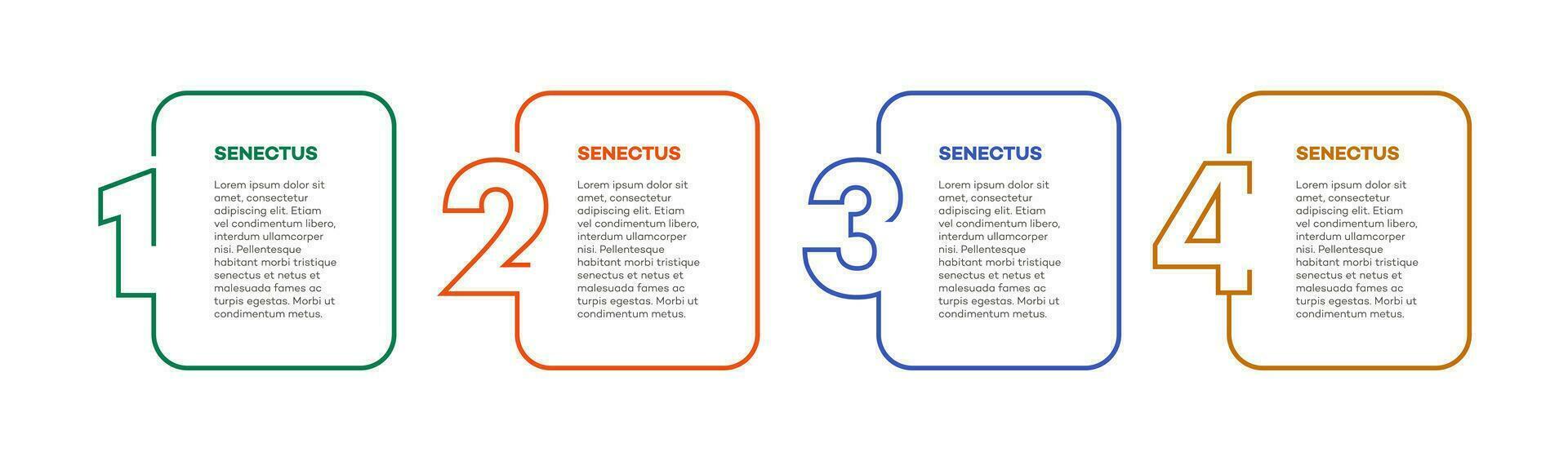 1

SENECTUS

Lorem ipsum dolor sit amet, consectetur adipiscing elit. Etiam vel condimentum libero, interdum ullamcorper nisi. Pellentesque habitant morbi tristique senectus et netus et malesuada fames ac turpis egestas. Morbi ut condimentum metus.

2

SENECTUS

Lorem ipsum dolor sit amet, consectetur adipiscing elit. Etiam vel condimentum libero, interdum ullamcorper nisi. Pellentesque habitant morbi tristique senectus et netus et malesuada fames ac turpis egestas. Morbi ut condimentum metus.

3

SENECTUS

Lorem ipsum dolor sit amet, consectetur adipiscing elit. Etiam vel condimentum libero, interdum ullamcorper nisi. Pellentesque habitant morbi tristique senectus et netus et malesuada fames ac turpis egestas. Morbi ut condimentum metus.

4

SENECTUS

Lorem ipsum dolor sit amet, consectetur adipiscing elit. Etiam vel condimentum libero, interdum ullamcorper nisi. Pellentesque habitant morbi tristique senectus et netus et malesuada fames ac turpis egestas. Morbi ut condimentum metus.