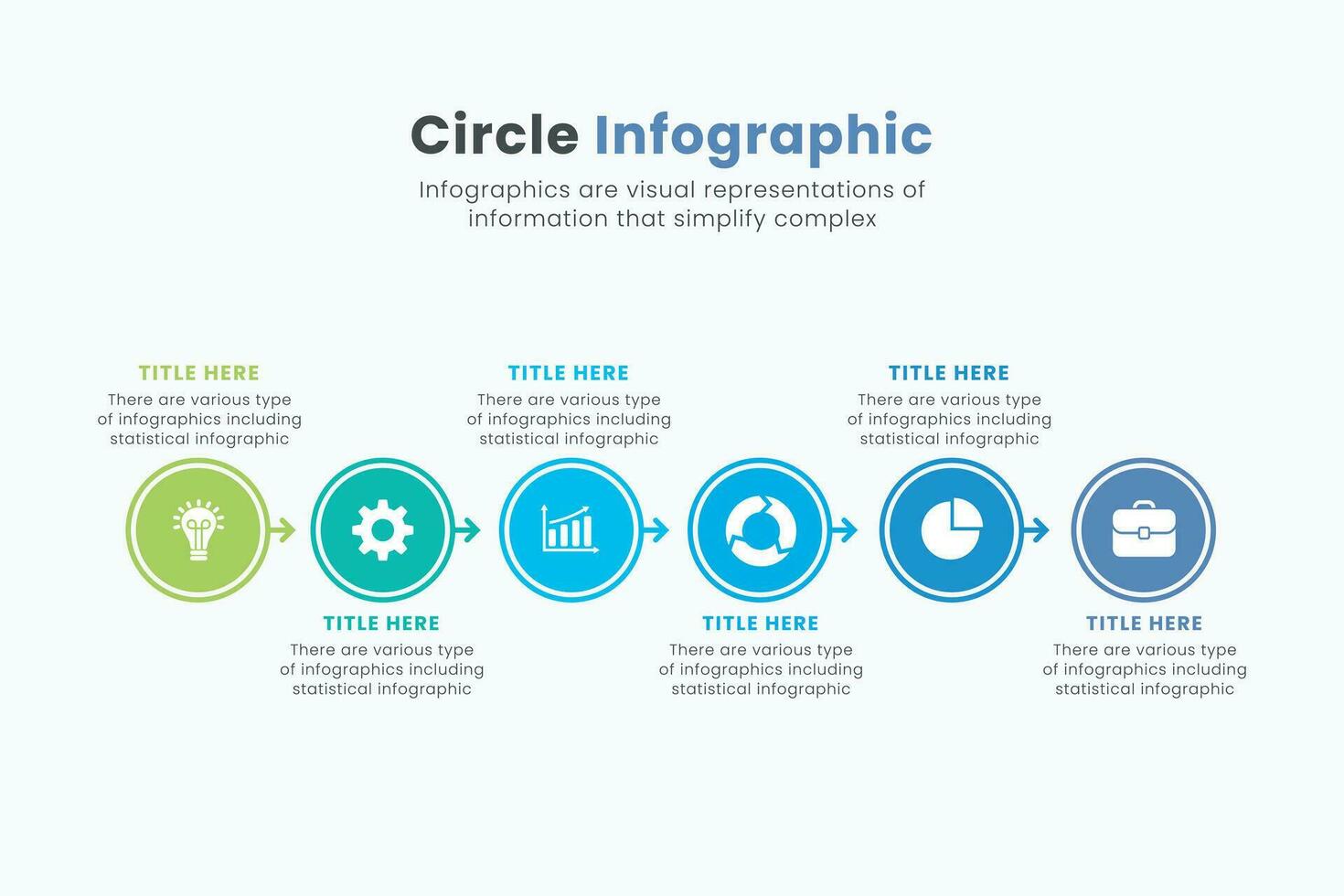 Circle Infographic

Infographics are visual representations of information that simplify complex

TITLE HERE
There are various type of infographics including statistical infographic

TITLE HERE
There are various type of infographics including statistical infographic

TITLE HERE
There are various type of infographics including statistical infographic

TITLE HERE
There are various type of infographics including statistical infographic

TITLE HERE
There are various type of infographics including statistical infographic

TITLE HERE
There are various type of infographics including statistical infographic