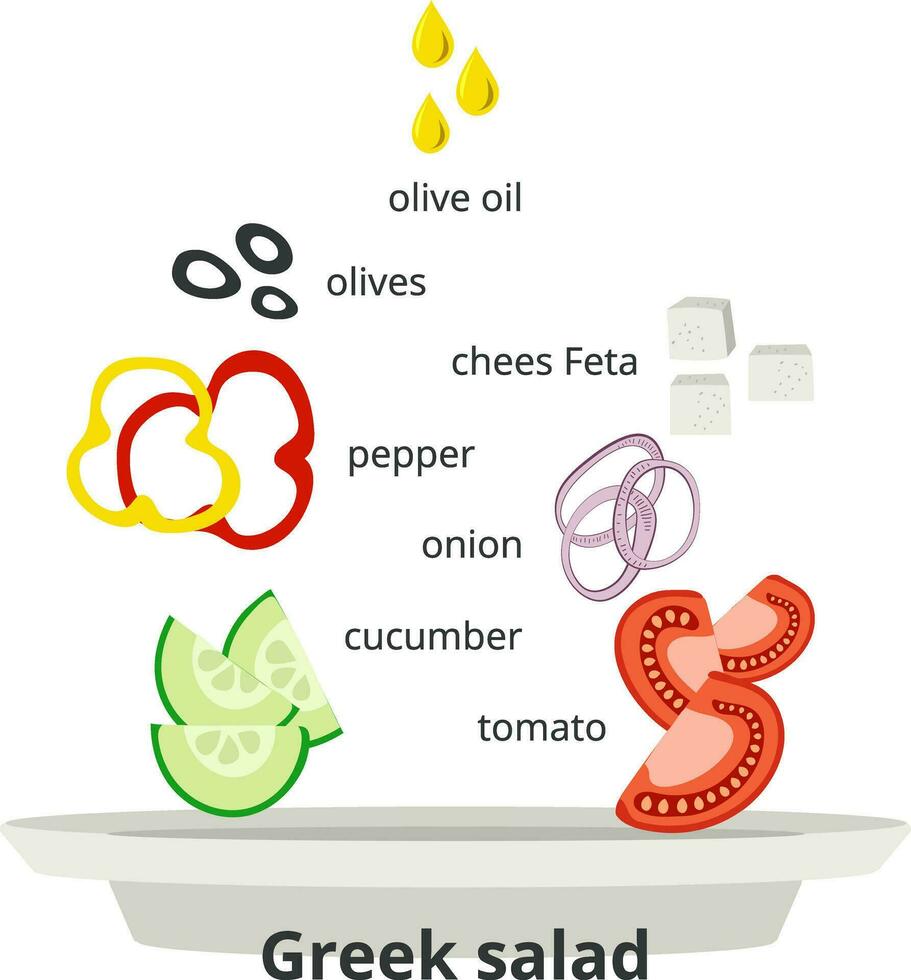 olive oil

olives

chees Feta

pepper

onion

cucumber

tomato

Greek salad