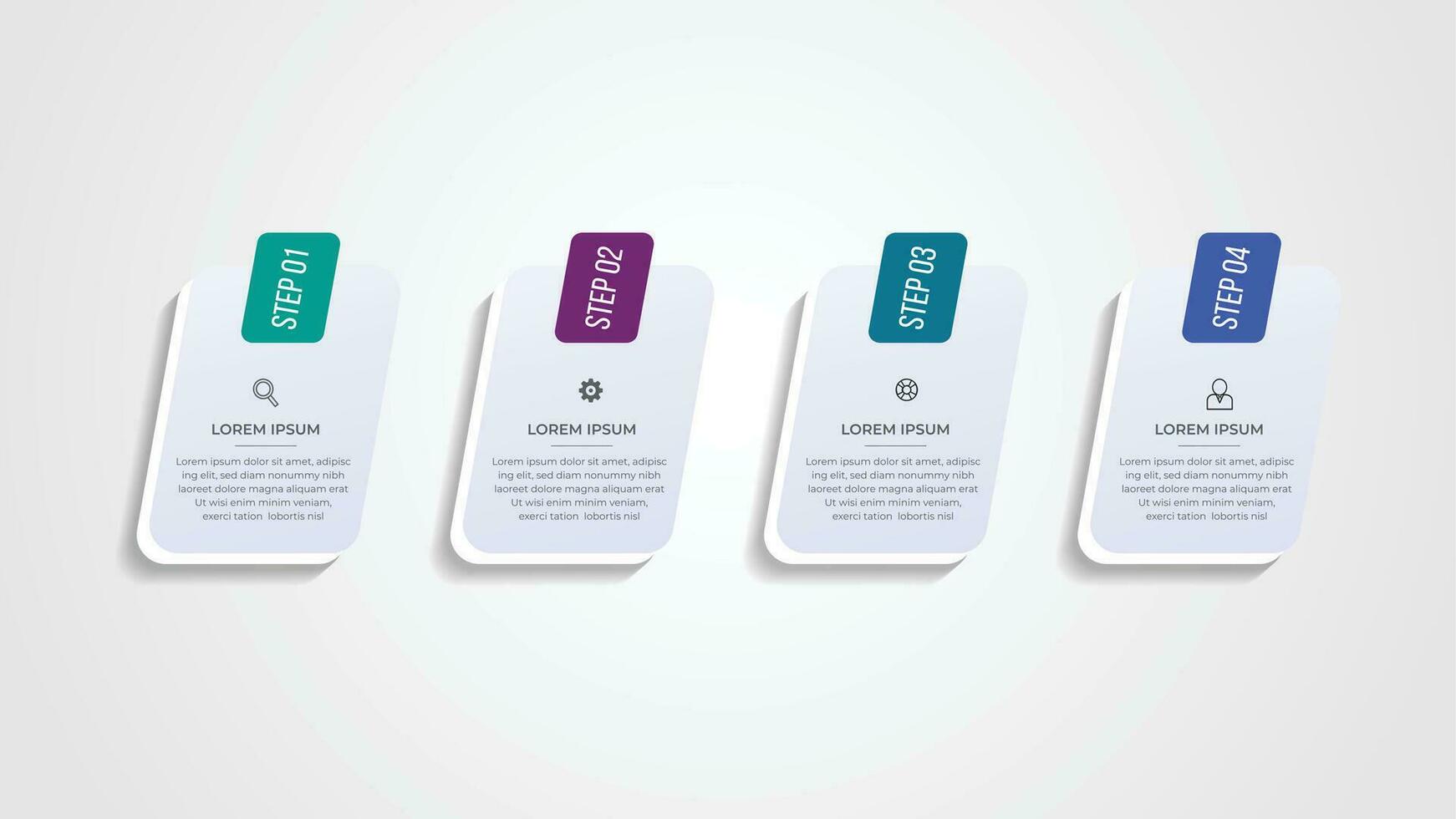 STEP 01

LOREM IPSUM

Lorem ipsum dolor sit amet, adipisc ing elit, sed diam nonummy nibh laoreet dolore magna aliquam erat Ut wisi enim minim veniam, exerci tation lobortis nisl

STEP 02

LOREM IPSUM

Lorem ipsum dolor sit amet, adipisc ing elit, sed diam nonummy nibh laoreet dolore magna aliquam erat Ut wisi enim minim veniam, exerci tation lobortis nisl

STEP 03

LOREM IPSUM

Lorem ipsum dolor sit amet, adipisc ing elit, sed diam nonummy nibh laoreet dolore magna aliquam erat Ut wisi enim minim veniam, exerci tation lobortis nisl

STEP 04

LOREM IPSUM

Lorem ipsum dolor sit amet, adipisc ing elit, sed diam nonummy nibh laoreet dolore magna aliquam erat Ut wisi enim minim veniam, exerci tation lobortis nisl