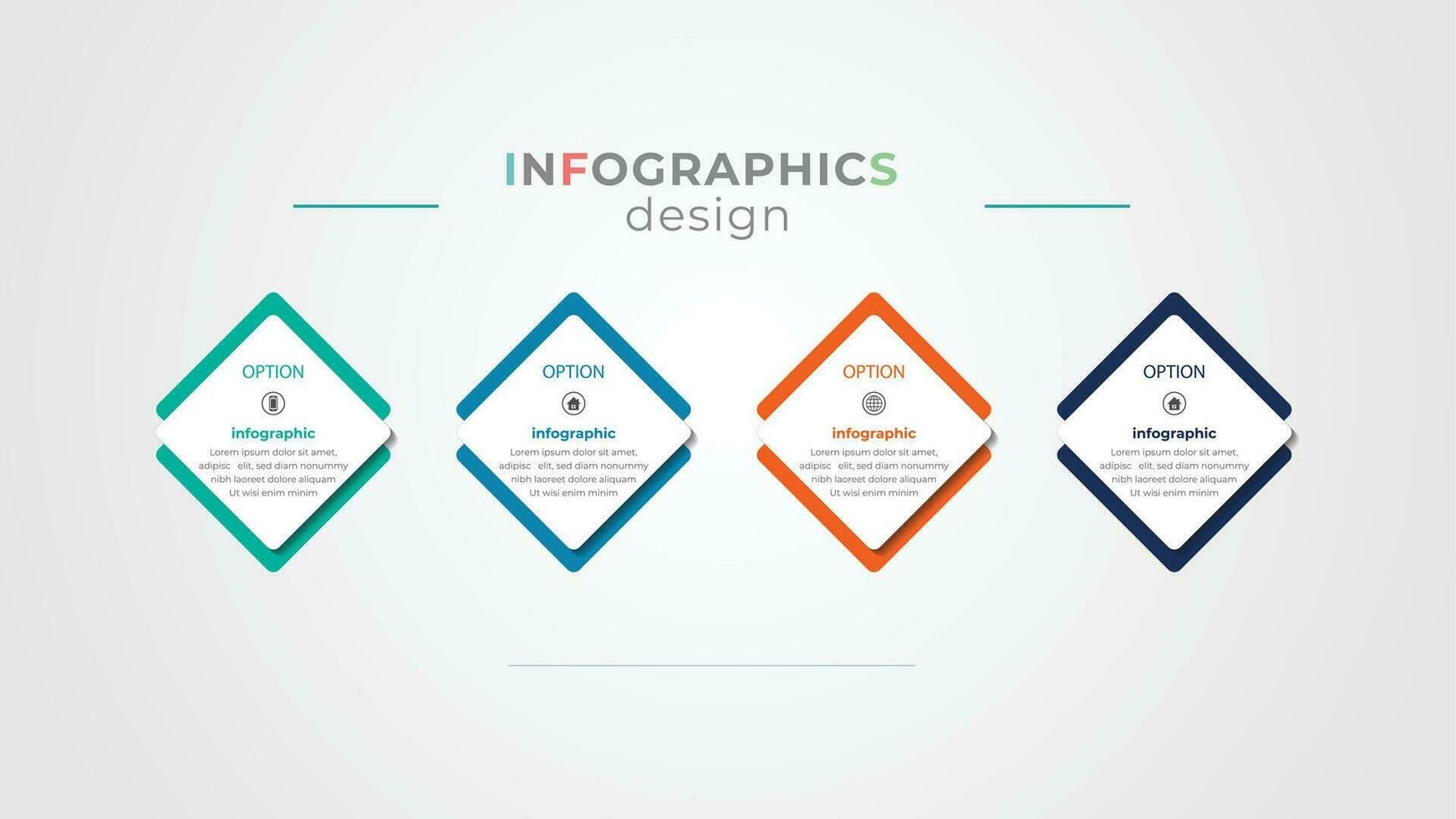 INFOGRAPHICS
design

OPTION

infographic

Lorem ipsum dolor sit amet, adipisc elit, sed diam nonummy nibh laoreet dolore aliquam Ut wisi enim minim

OPTION

infographic

Lorem ipsum dolor sit amet, adipisc elit, sed diam nonummy nibh laoreet dolore aliquam Ut wisi enim minim

OPTION

infographic

Lorem ipsum dolor sit amet, adipisc elit, sed diam nonummy nibh laoreet dolore aliquam Ut wisi enim minim

OPTION

infographic

Lorem ipsum dolor sit amet, adipisc elit, sed diam nonummy nibh laoreet dolore aliquam Ut wisi enim minim