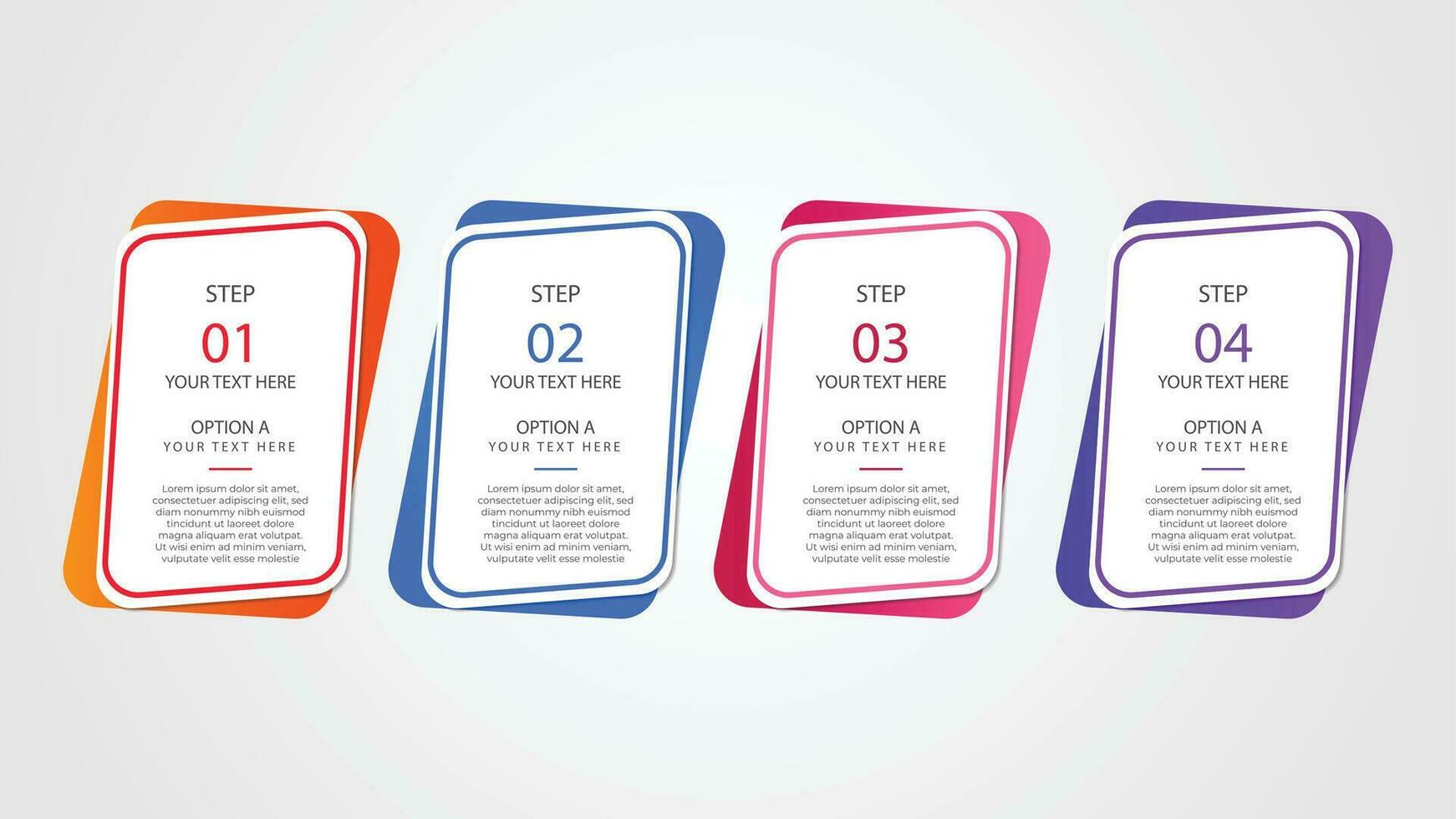 STEP
01
YOUR TEXT HERE

OPTION A
YOUR TEXT HERE

Lorem ipsum dolor sit amet, consectetuer adipiscing elit, sed diam nonummy nibh euismod tincidunt ut laoreet dolore magna aliquam erat volutpat. Ut wisi enim ad minim veniam, vulputate velit esse molestie

STEP
02
YOUR TEXT HERE

OPTION A
YOUR TEXT HERE

Lorem ipsum dolor sit amet, consectetuer adipiscing elit, sed diam nonummy nibh euismod tincidunt ut laoreet dolore magna aliquam erat volutpat. Ut wisi enim ad minim veniam, vulputate velit esse molestie

STEP
03
YOUR TEXT HERE

OPTION A
YOUR TEXT HERE

Lorem ipsum dolor sit amet, consectetuer adipiscing elit, sed diam nonummy nibh euismod tincidunt ut laoreet dolore magna aliquam erat volutpat. Ut wisi enim ad minim veniam, vulputate velit esse molestie

STEP
04
YOUR TEXT HERE

OPTION A
YOUR TEXT HERE

Lorem ipsum dolor sit amet, consectetuer adipiscing elit, sed diam nonummy nibh euismod tincidunt ut laoreet dolore magna aliquam erat volutpat. Ut wisi enim ad minim veniam, vulputate velit esse molestie