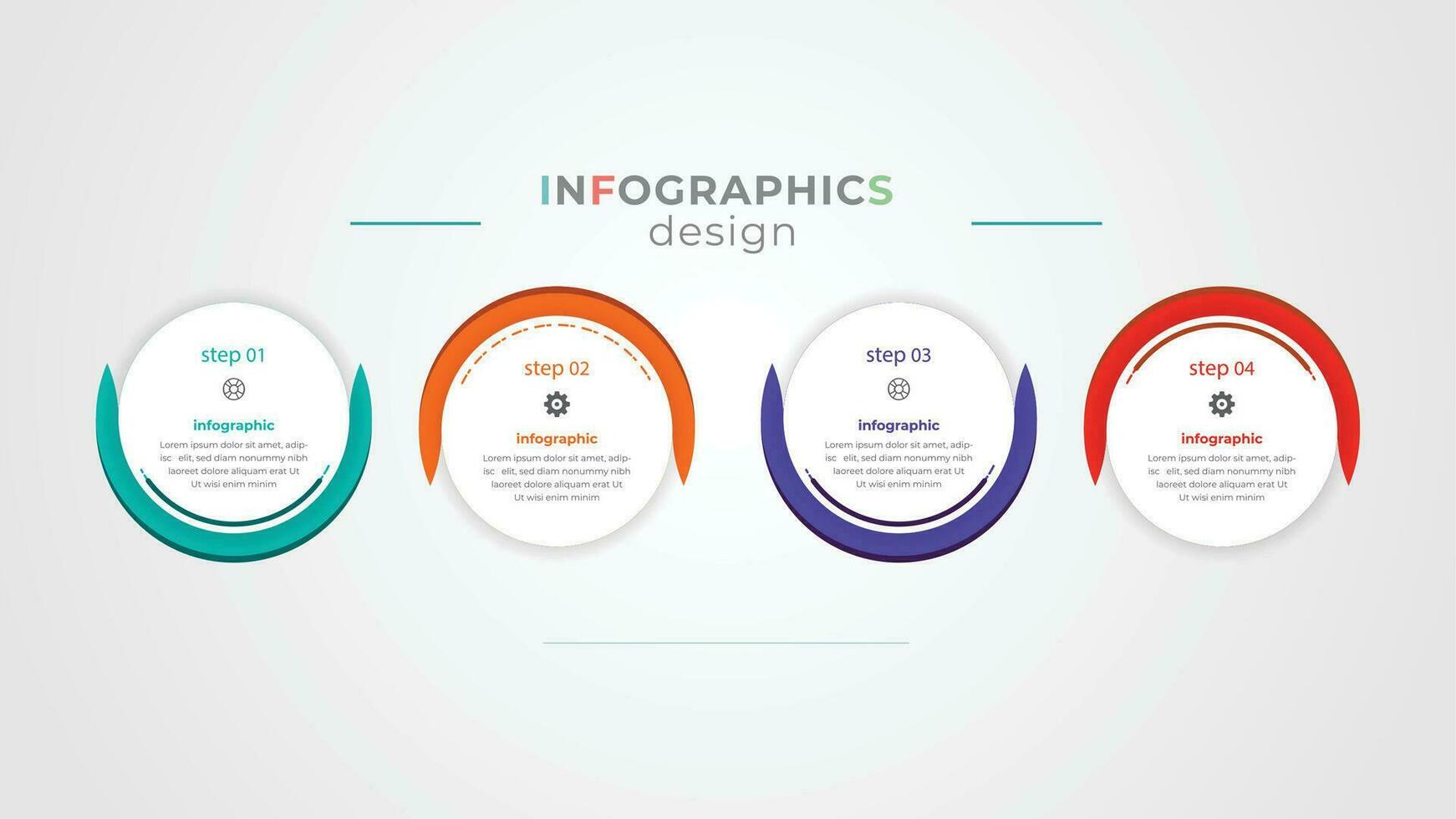 INFOGRAPHICS
design

step 01

infographic
Lorem ipsum dolor sit amet, adipisc elit, sed diam nonummy nibh laoreet dolore aliquam erat Ut Ut wisi enim minim

step 02

infographic
Lorem ipsum dolor sit amet, adipisc elit, sed diam nonummy nibh laoreet dolore aliquam erat Ut Ut wisi enim minim

step 03

infographic
Lorem ipsum dolor sit amet, adipisc elit, sed diam nonummy nibh laoreet dolore aliquam erat Ut Ut wisi enim minim

step 04

infographic
Lorem ipsum dolor sit amet, adipisc elit, sed diam nonummy nibh laoreet dolore aliquam erat Ut Ut wisi enim minim