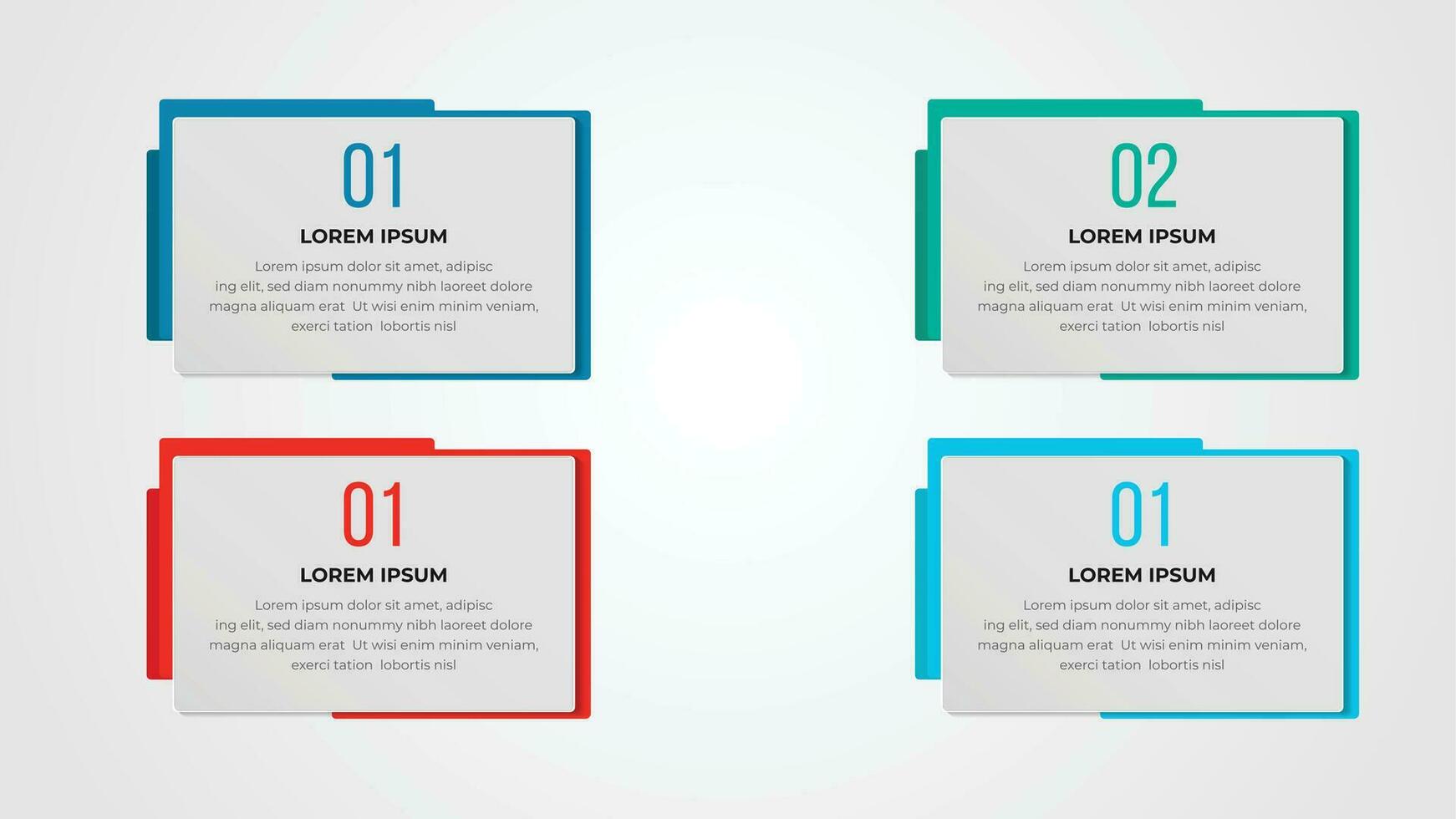 01
LOREM IPSUM
Lorem ipsum dolor sit amet, adipisc ing elit, sed diam nonummy nibh laoreet dolore magna aliquam erat Ut wisi enim minim veniam, exerci tation lobortis nisl

02
LOREM IPSUM
Lorem ipsum dolor sit amet, adipisc ing elit, sed diam nonummy nibh laoreet dolore magna aliquam erat Ut wisi enim minim veniam, exerci tation lobortis nisl

01
LOREM IPSUM
Lorem ipsum dolor sit amet, adipisc ing elit, sed diam nonummy nibh laoreet dolore magna aliquam erat Ut wisi enim minim veniam, exerci tation lobortis nisl

01
LOREM IPSUM
Lorem ipsum dolor sit amet, adipisc ing elit, sed diam nonummy nibh laoreet dolore magna aliquam erat Ut wisi enim minim veniam, exerci tation lobortis nisl