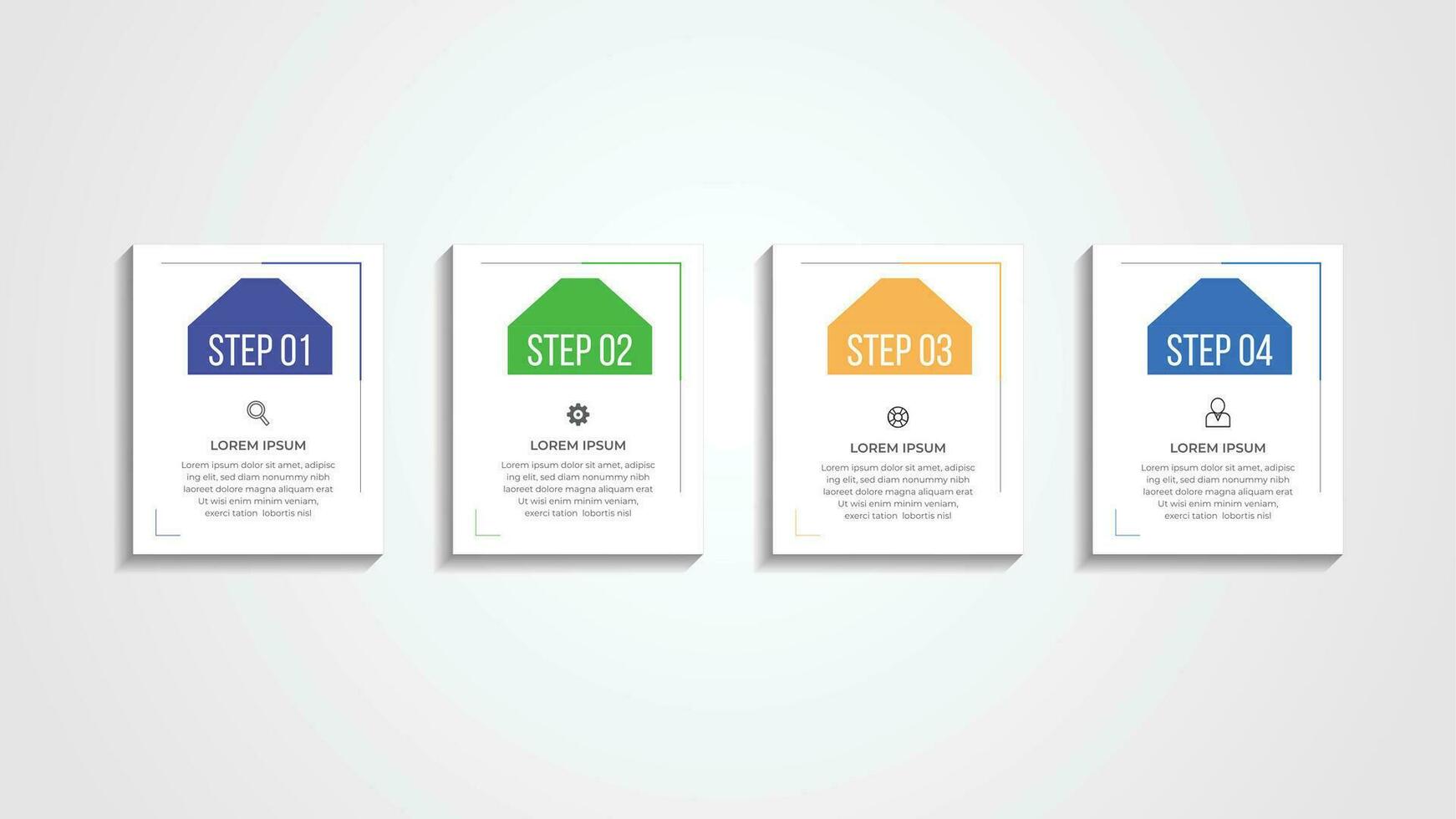 STEP 01

LOREM IPSUM

Lorem ipsum dolor sit amet, adipisc ing elit, sed diam nonummy nibh laoreet dolore magna aliquam erat Ut wisi enim minim veniam, exerci tation lobortis nisl

STEP 02

LOREM IPSUM

Lorem ipsum dolor sit amet, adipisc ing elit, sed diam nonummy nibh laoreet dolore magna aliquam erat Ut wisi enim minim veniam, exerci tation lobortis nisl

STEP 03

LOREM IPSUM

Lorem ipsum dolor sit amet, adipisc ing elit, sed diam nonummy nibh laoreet dolore magna aliquam erat Ut wisi enim minim veniam, exerci tation lobortis nisl

STEP 04

LOREM IPSUM

Lorem ipsum dolor sit amet, adipisc ing elit, sed diam nonummy nibh laoreet dolore magna aliquam erat Ut wisi enim minim veniam, exerci tation lobortis nisl