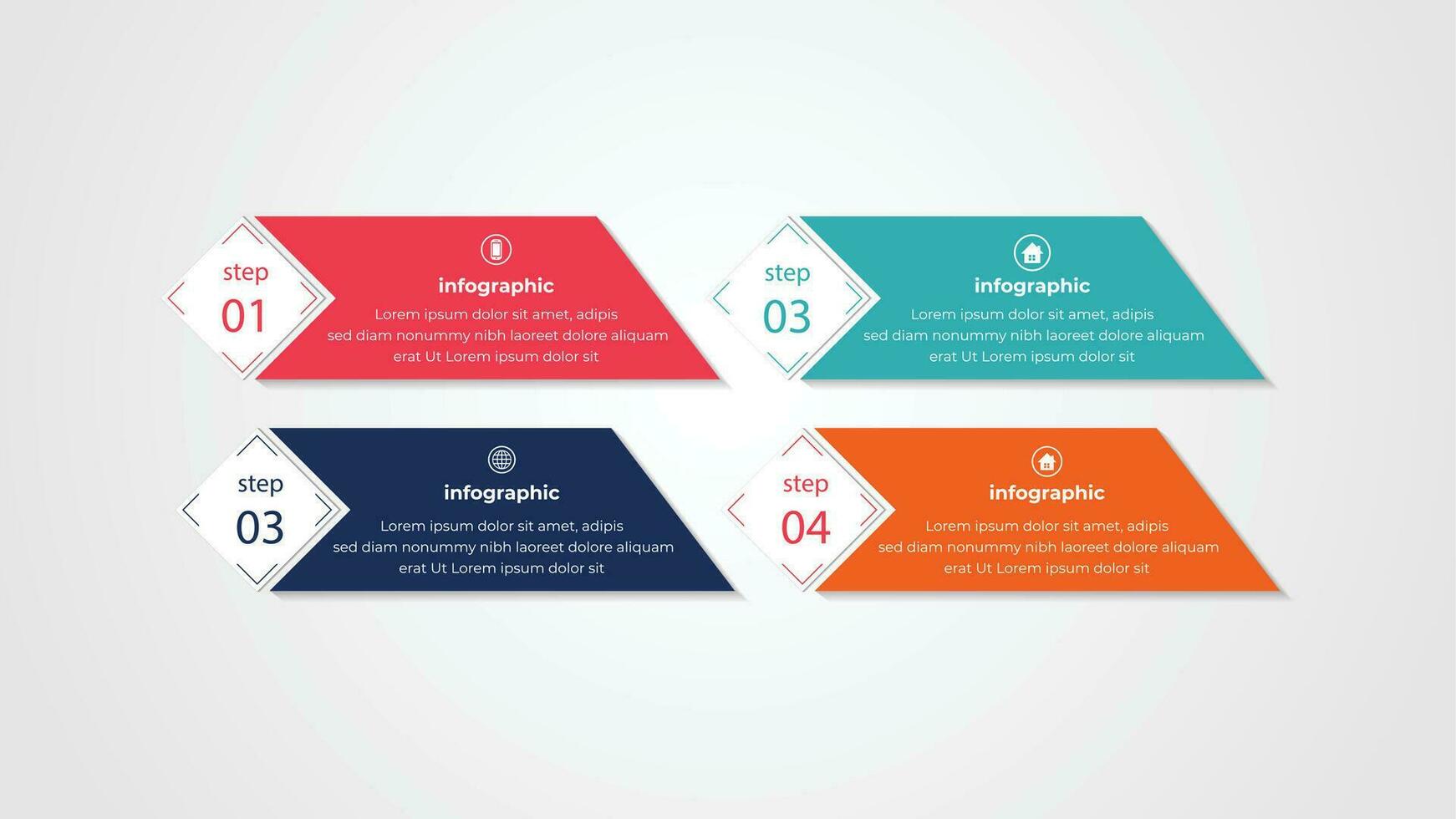 step
01

infographic
Lorem ipsum dolor sit amet, adipis sed diam nonummy nibh laoreet dolore aliquam erat Ut Lorem ipsum dolor sit

step
03

infographic
Lorem ipsum dolor sit amet, adipis sed diam nonummy nibh laoreet dolore aliquam erat Ut Lorem ipsum dolor sit

step
03

infographic
Lorem ipsum dolor sit amet, adipis sed diam nonummy nibh laoreet dolore aliquam erat Ut Lorem ipsum dolor sit

step
04

infographic
Lorem ipsum dolor sit amet, adipis sed diam nonummy nibh laoreet dolore aliquam erat Ut Lorem ipsum dolor sit