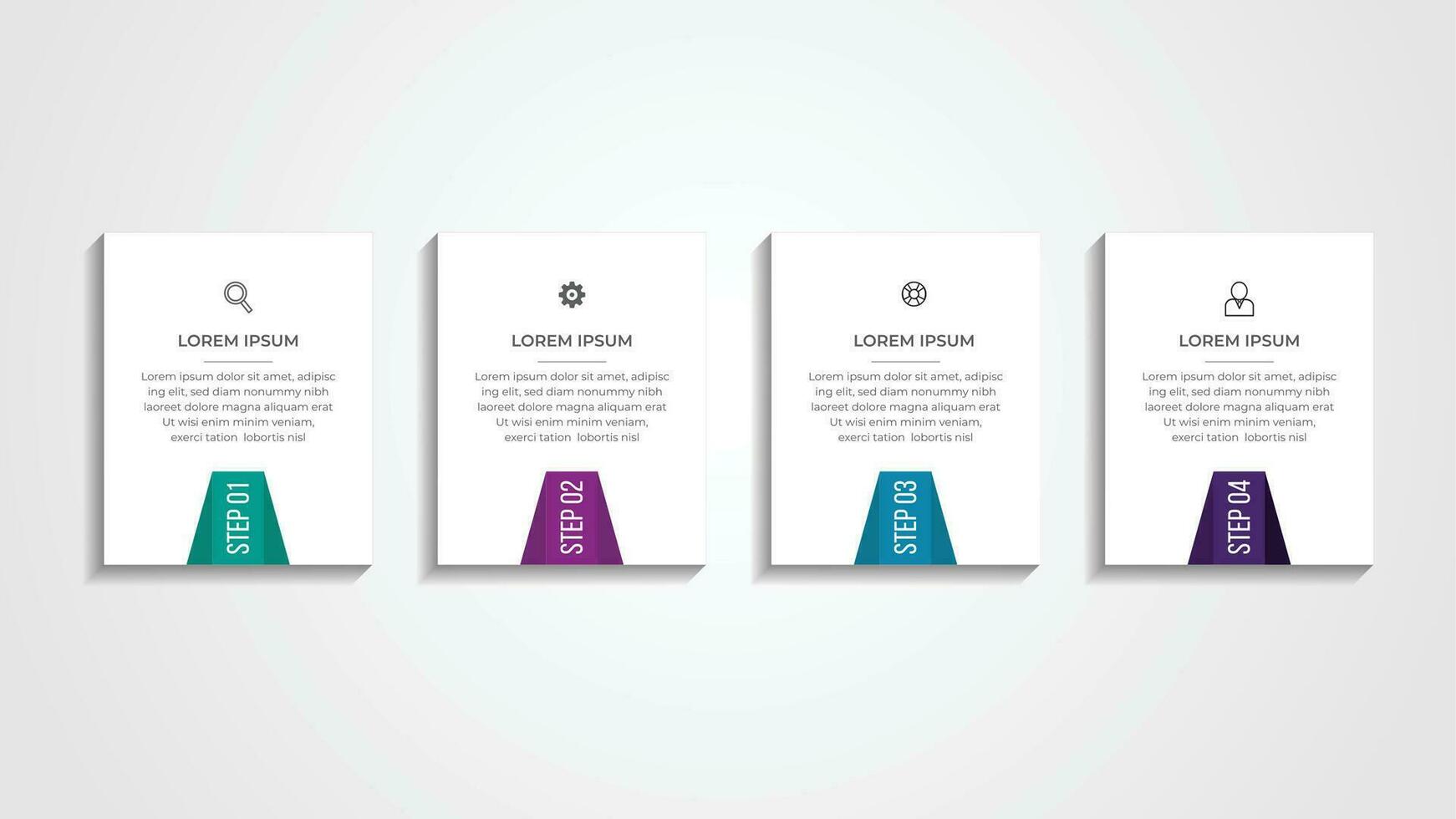 LOREM IPSUM

Lorem ipsum dolor sit amet, adipisc ing elit, sed diam nonummy nibh laoreet dolore magna aliquam erat Ut wisi enim minim veniam, exerci tation lobortis nisl

STEP 01

LOREM IPSUM

Lorem ipsum dolor sit amet, adipisc ing elit, sed diam nonummy nibh laoreet dolore magna aliquam erat Ut wisi enim minim veniam, exerci tation lobortis nisl

STEP 02

LOREM IPSUM

Lorem ipsum dolor sit amet, adipisc ing elit, sed diam nonummy nibh laoreet dolore magna aliquam erat Ut wisi enim minim veniam, exerci tation lobortis nisl

STEP 03

LOREM IPSUM

Lorem ipsum dolor sit amet, adipisc ing elit, sed diam nonummy nibh laoreet dolore magna aliquam erat Ut wisi enim minim veniam, exerci tation lobortis nisl

STEP 04