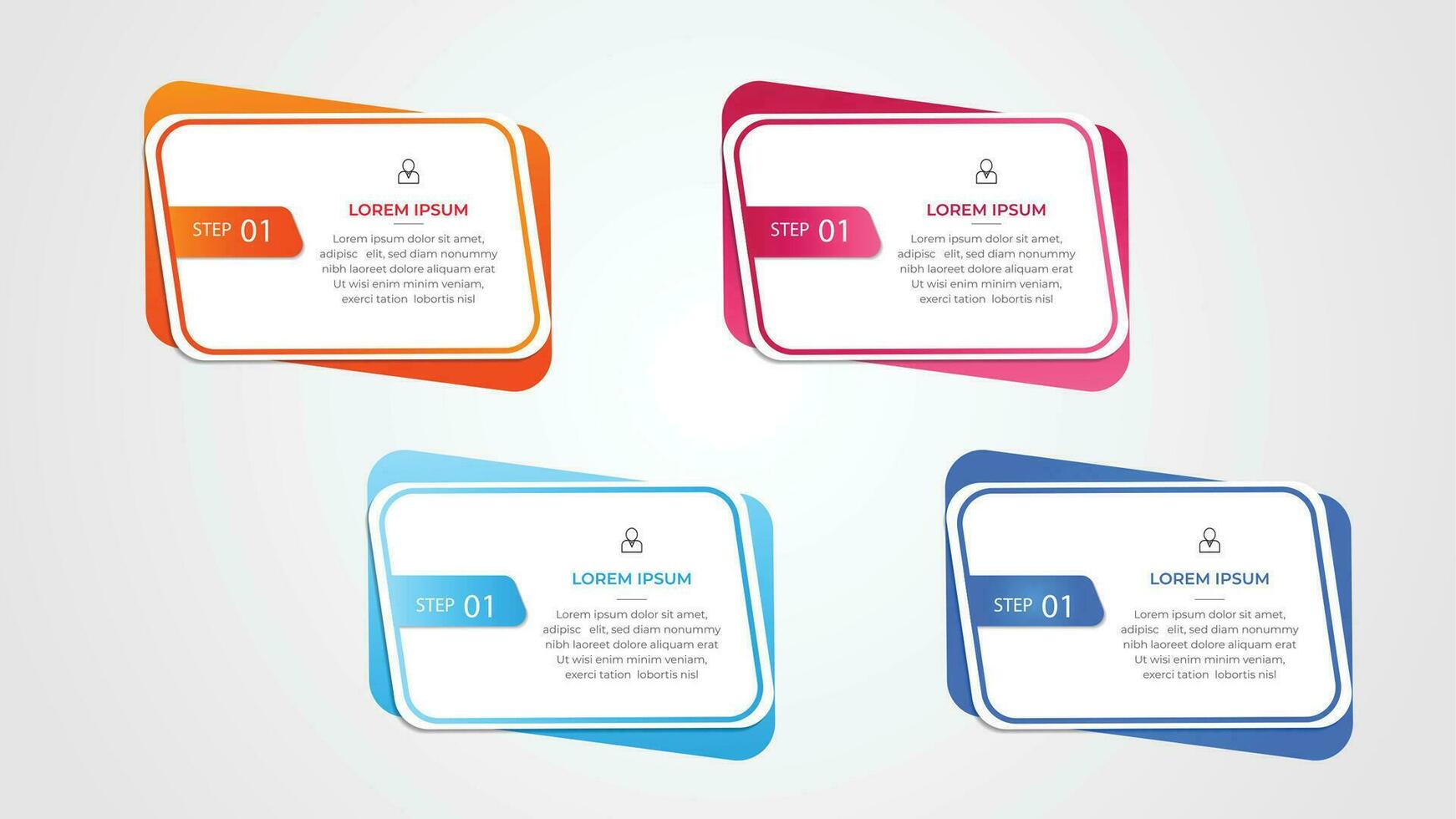 STEP 01

LOREM IPSUM

Lorem ipsum dolor sit amet, adipisc elit, sed diam nonummy nibh laoreet dolore aliquam erat Ut wisi enim minim veniam, exerci tation lobortis nisl

STEP 01

LOREM IPSUM

Lorem ipsum dolor sit amet, adipisc elit, sed diam nonummy nibh laoreet dolore aliquam erat Ut wisi enim minim veniam, exerci tation lobortis nisl

STEP 01

LOREM IPSUM

Lorem ipsum dolor sit amet, adipisc elit, sed diam nonummy nibh laoreet dolore aliquam erat Ut wisi enim minim veniam, exerci tation lobortis nisl

STEP 01

LOREM IPSUM

Lorem ipsum dolor sit amet, adipisc elit, sed diam nonummy nibh laoreet dolore aliquam erat Ut wisi enim minim veniam, exerci tation lobortis nisl