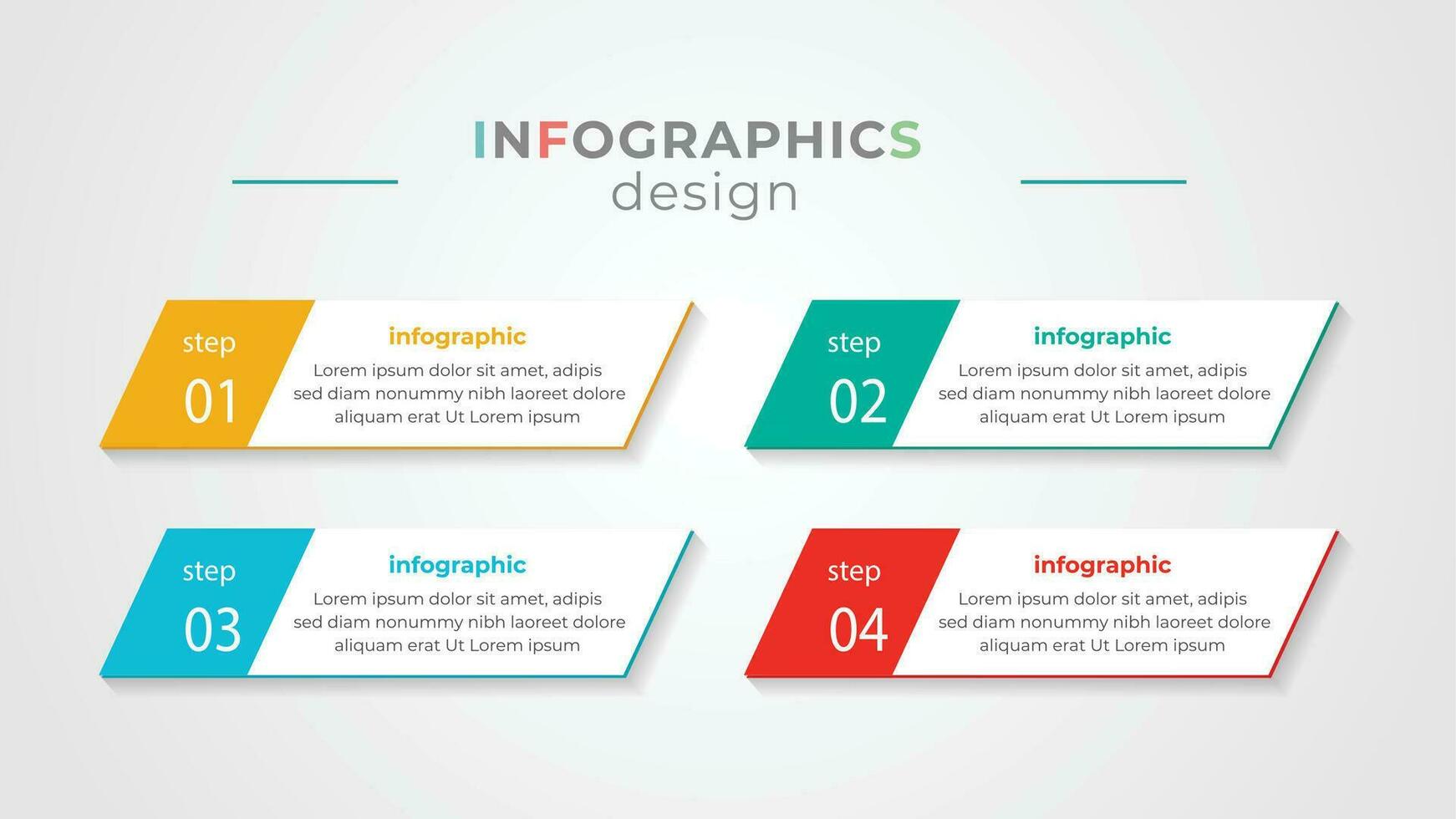 INFOGRAPHICS
design

step
01

infographic
Lorem ipsum dolor sit amet, adipis sed diam nonummy nibh laoreet dolore aliquam erat Ut Lorem ipsum

step
02

infographic
Lorem ipsum dolor sit amet, adipis sed diam nonummy nibh laoreet dolore aliquam erat Ut Lorem ipsum

step
03

infographic
Lorem ipsum dolor sit amet, adipis sed diam nonummy nibh laoreet dolore aliquam erat Ut Lorem ipsum

step
04

infographic
Lorem ipsum dolor sit amet, adipis sed diam nonummy nibh laoreet dolore aliquam erat Ut Lorem ipsum