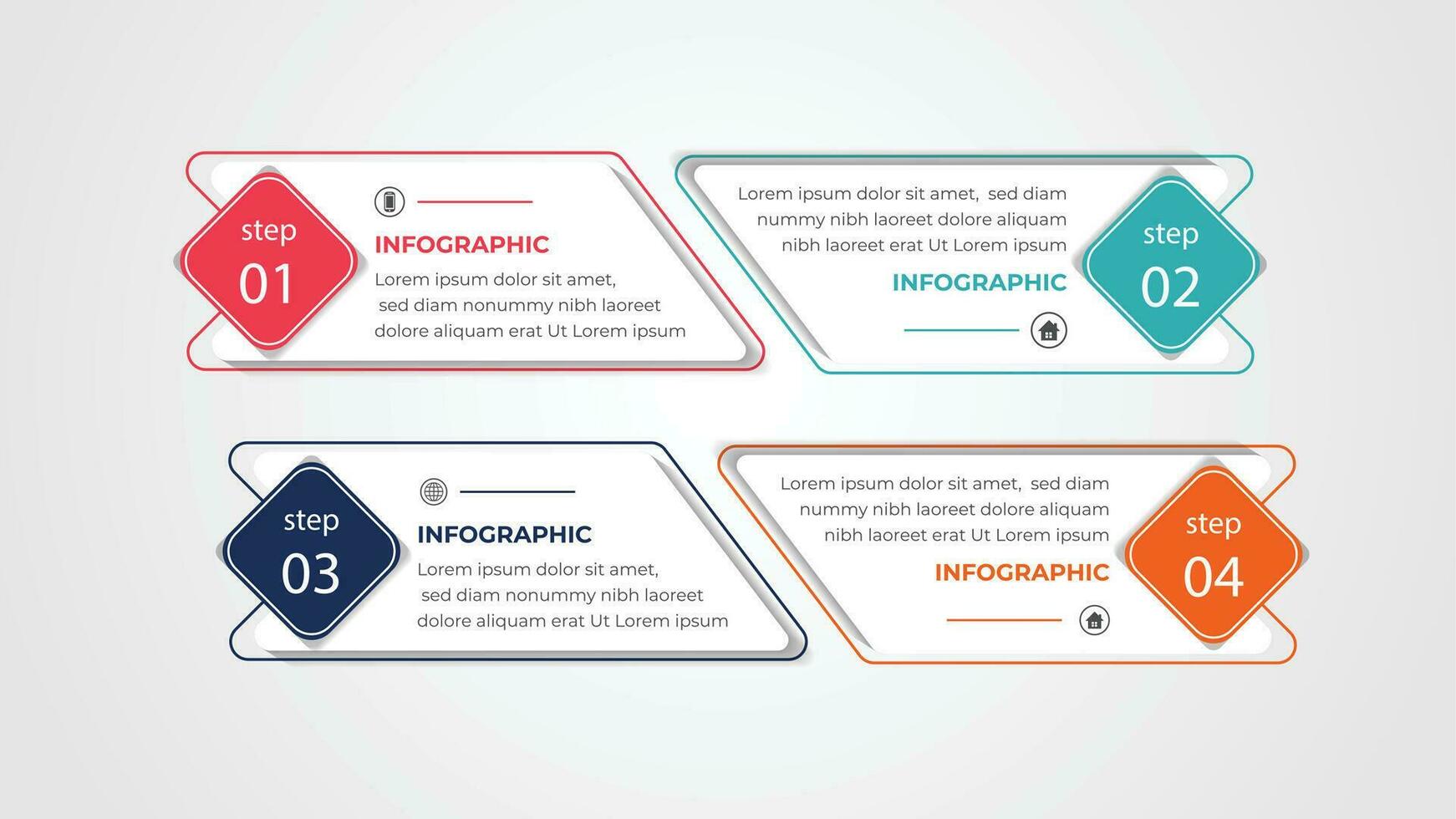 step
01

INFOGRAPHIC

Lorem ipsum dolor sit amet, sed diam nonummy nibh laoreet dolore aliquam erat Ut Lorem ipsum

Lorem ipsum dolor sit amet, sed diam nummy nibh laoreet dolore aliquam nibh laoreet erat Ut Lorem ipsum

INFOGRAPHIC

step
02

step
03

INFOGRAPHIC

Lorem ipsum dolor sit amet, sed diam nonummy nibh laoreet dolore aliquam erat Ut Lorem ipsum

Lorem ipsum dolor sit amet, sed diam nummy nibh laoreet dolore aliquam nibh laoreet erat Ut Lorem ipsum

INFOGRAPHIC

step
04