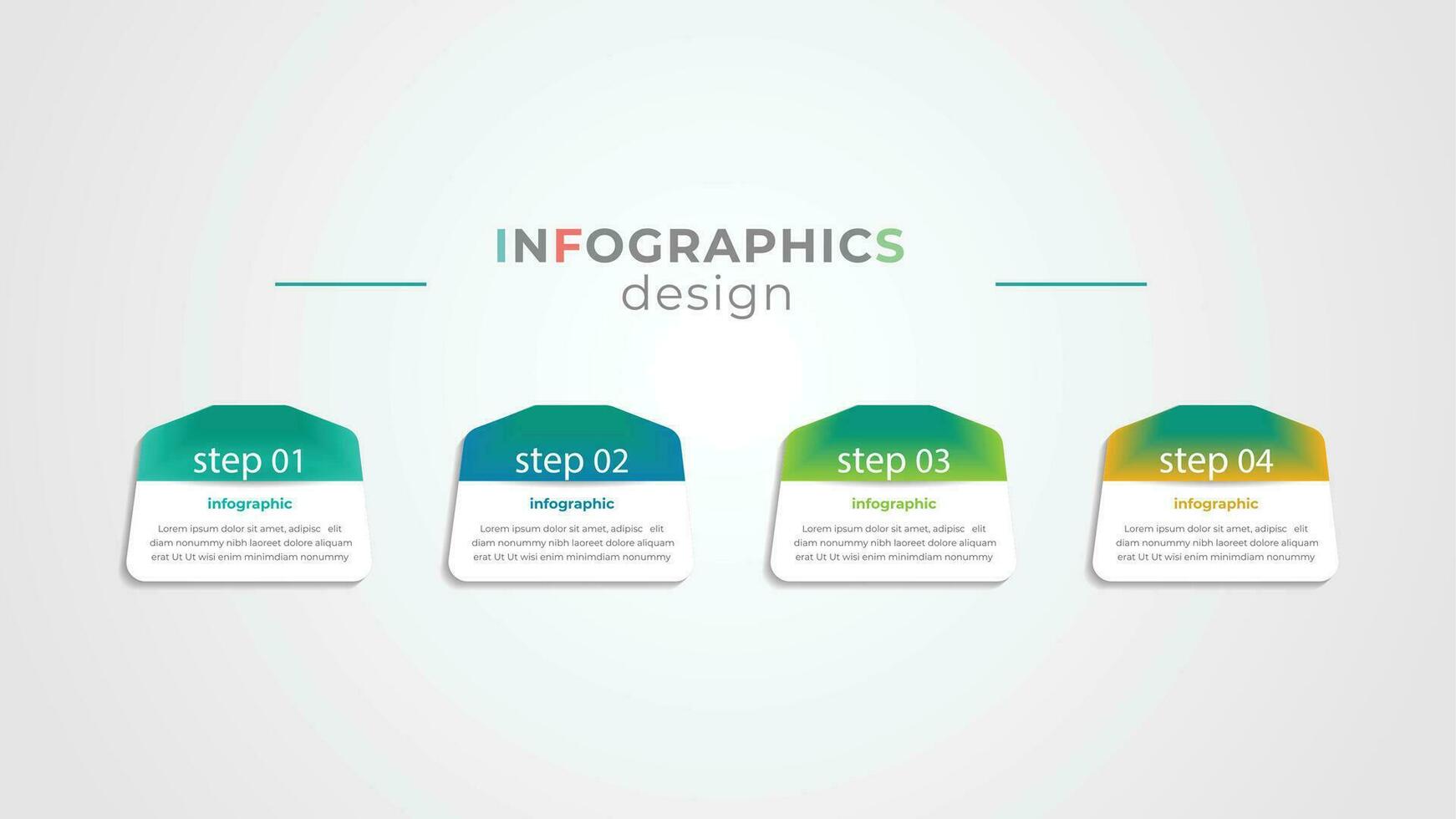 INFOGRAPHICS
design

step 01
infographic
Lorem ipsum dolor sit amet, adipisc elit diam nonummy nibh laoreet dolore aliquam erat Ut Ut wisi enim minimdiam nonummy

step 02
infographic
Lorem ipsum dolor sit amet, adipisc elit diam nonummy nibh laoreet dolore aliquam erat Ut Ut wisi enim minimdiam nonummy

step 03
infographic
Lorem ipsum dolor sit amet, adipisc elit diam nonummy nibh laoreet dolore aliquam erat Ut Ut wisi enim minimdiam nonummy

step 04
infographic
Lorem ipsum dolor sit amet, adipisc elit diam nonummy nibh laoreet dolore aliquam erat Ut Ut wisi enim minimdiam nonummy