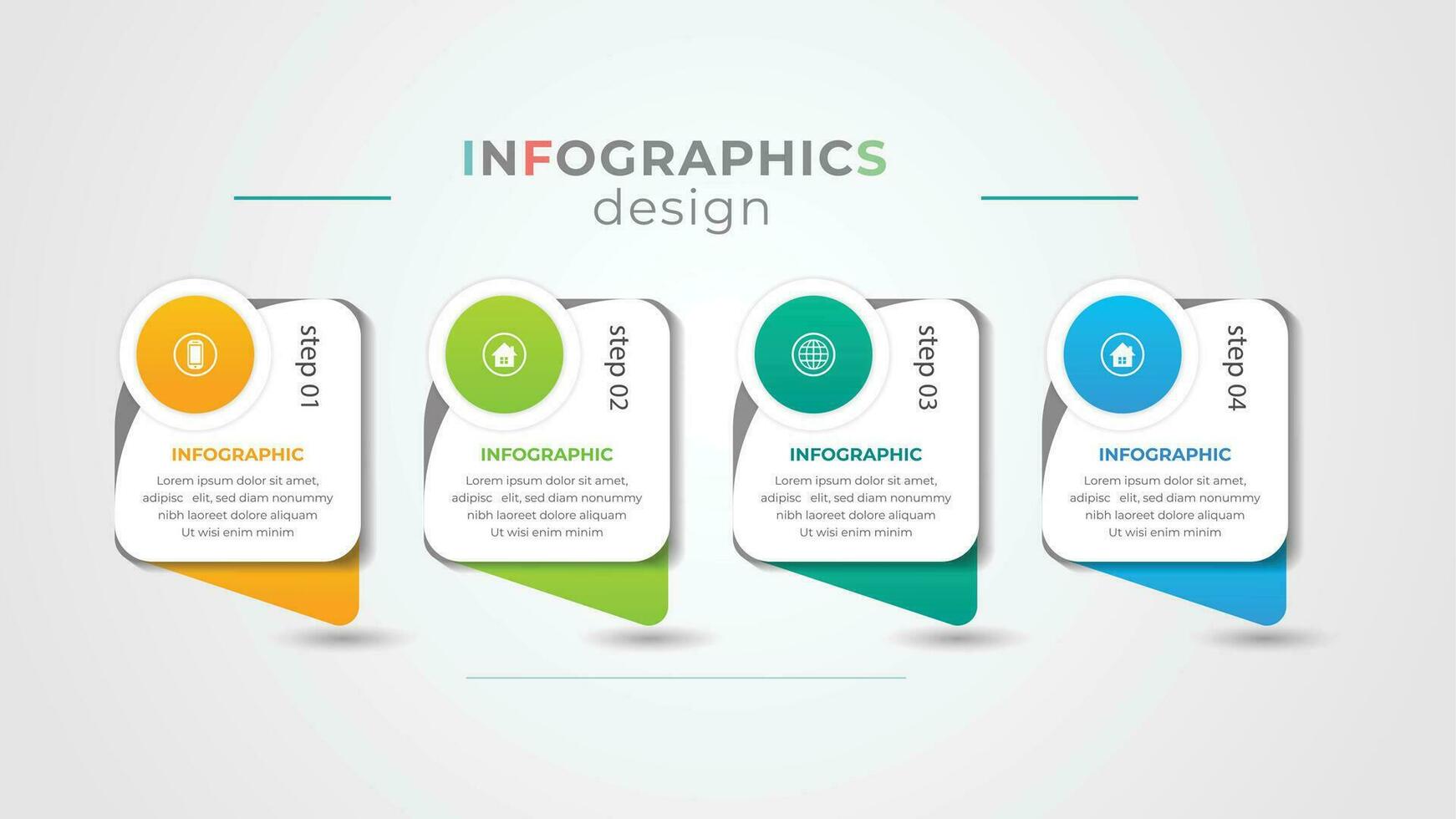 INFOGRAPHICS
design

step 01

INFOGRAPHIC

Lorem ipsum dolor sit amet, adipisc elit, sed diam nonummy nibh laoreet dolore aliquam Ut wisi enim minim

step 02

INFOGRAPHIC

Lorem ipsum dolor sit amet, adipisc elit, sed diam nonummy nibh laoreet dolore aliquam Ut wisi enim minim

step 03

INFOGRAPHIC

Lorem ipsum dolor sit amet, adipisc elit, sed diam nonummy nibh laoreet dolore aliquam Ut wisi enim minim

step 04

INFOGRAPHIC

Lorem ipsum dolor sit amet, adipisc elit, sed diam nonummy nibh laoreet dolore aliquam Ut wisi enim minim