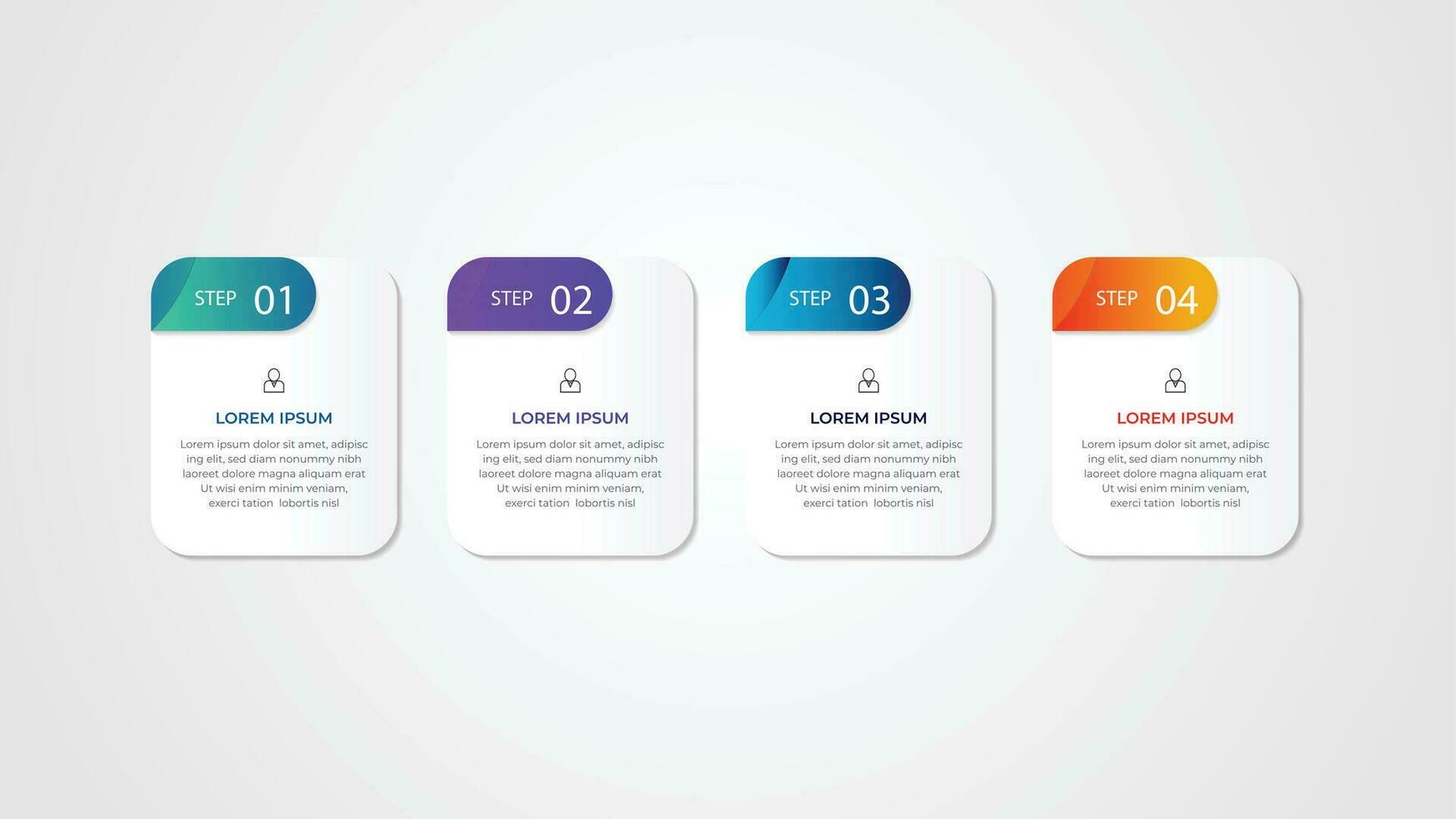 STEP 01

LOREM IPSUM

Lorem ipsum dolor sit amet, adipisc ing elit, sed diam nonummy nibh laoreet dolore magna aliquam erat Ut wisi enim minim veniam, exerci tation lobortis nisl

STEP 02

LOREM IPSUM

Lorem ipsum dolor sit amet, adipisc ing elit, sed diam nonummy nibh laoreet dolore magna aliquam erat Ut wisi enim minim veniam, exerci tation lobortis nisl

STEP 03

LOREM IPSUM

Lorem ipsum dolor sit amet, adipisc ing elit, sed diam nonummy nibh laoreet dolore magna aliquam erat Ut wisi enim minim veniam, exerci tation lobortis nisl

STEP 04

LOREM IPSUM

Lorem ipsum dolor sit amet, adipisc ing elit, sed diam nonummy nibh laoreet dolore magna aliquam erat Ut wisi enim minim veniam, exerci tation lobortis nisl