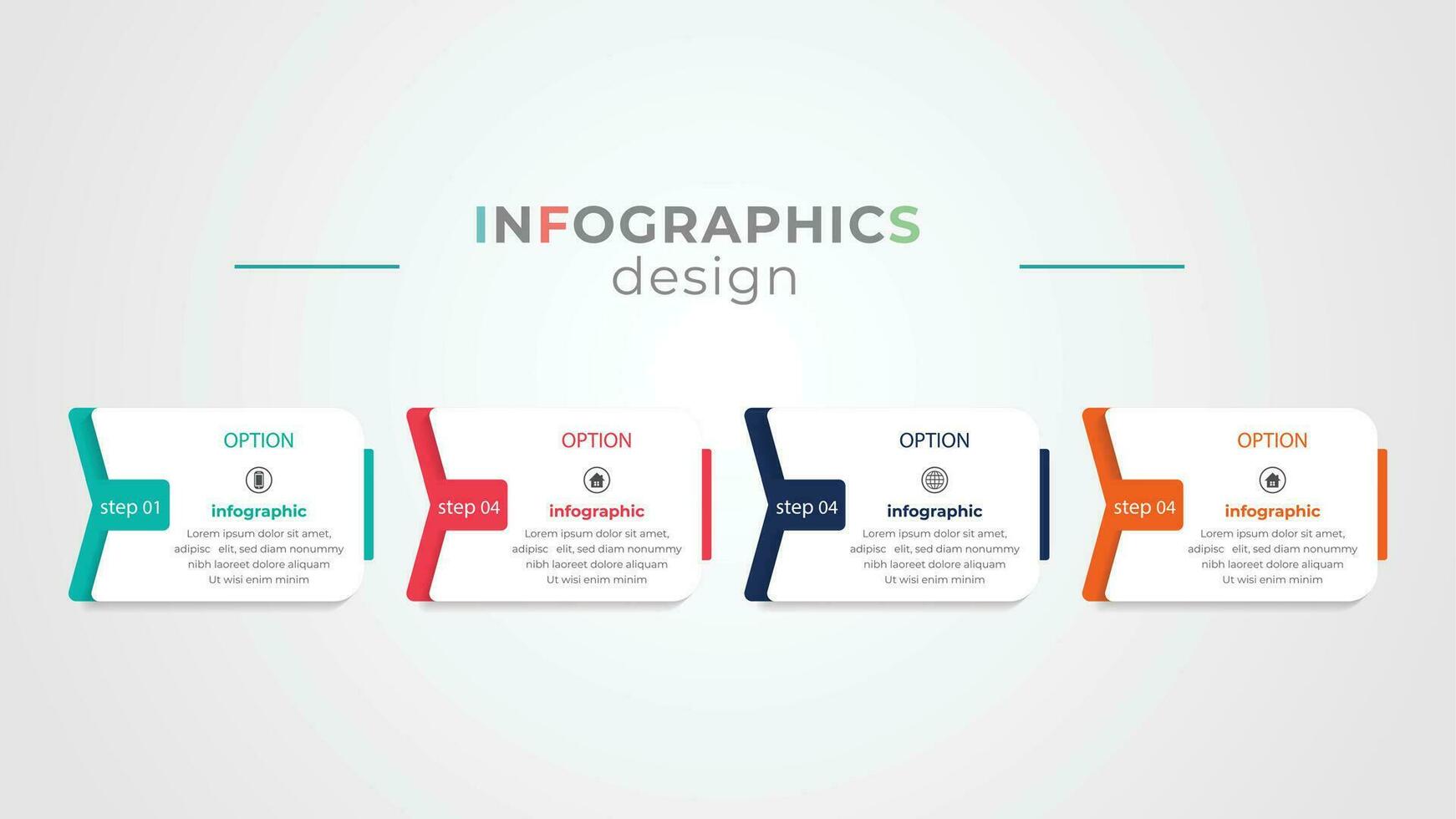 INFOGRAPHICS
design

step 01
OPTION
infographic
Lorem ipsum dolor sit amet, adipisc elit, sed diam nonummy nibh laoreet dolore aliquam Ut wisi enim minim

step 04
OPTION
infographic
Lorem ipsum dolor sit amet, adipisc elit, sed diam nonummy nibh laoreet dolore aliquam Ut wisi enim minim

step 04
OPTION
infographic
Lorem ipsum dolor sit amet, adipisc elit, sed diam nonummy nibh laoreet dolore aliquam Ut wisi enim minim

step 04
OPTION
infographic
Lorem ipsum dolor sit amet, adipisc elit, sed diam nonummy nibh laoreet dolore aliquam Ut wisi enim minim