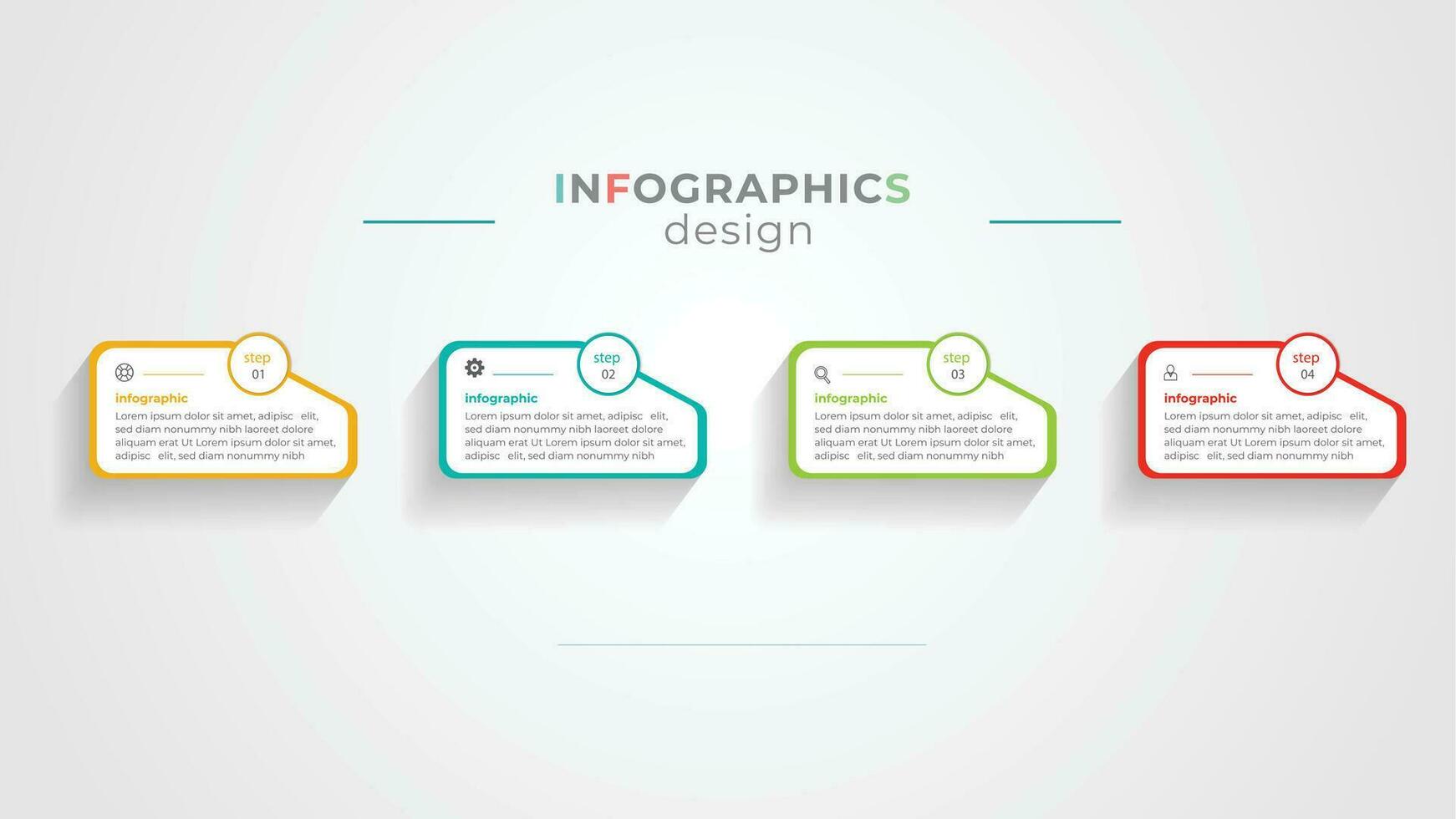 INFOGRAPHICS
design

step
01

infographic
Lorem ipsum dolor sit amet, adipisc elit, sed diam nonummy nibh laoreet dolore aliquam erat Ut Lorem ipsum dolor sit amet, adipisc elit, sed diam nonummy nibh

step
02

infographic
Lorem ipsum dolor sit amet, adipisc elit, sed diam nonummy nibh laoreet dolore aliquam erat Ut Lorem ipsum dolor sit amet, adipisc elit, sed diam nonummy nibh

step
03

infographic
Lorem ipsum dolor sit amet, adipisc elit, sed diam nonummy nibh laoreet dolore aliquam erat Ut Lorem ipsum dolor sit amet, adipisc elit, sed diam nonummy nibh

step
04

infographic
Lorem ipsum dolor sit amet, adipisc elit, sed diam nonummy nibh laoreet dolore aliquam erat Ut Lorem ipsum dolor sit amet, adipisc elit, sed diam nonummy nibh