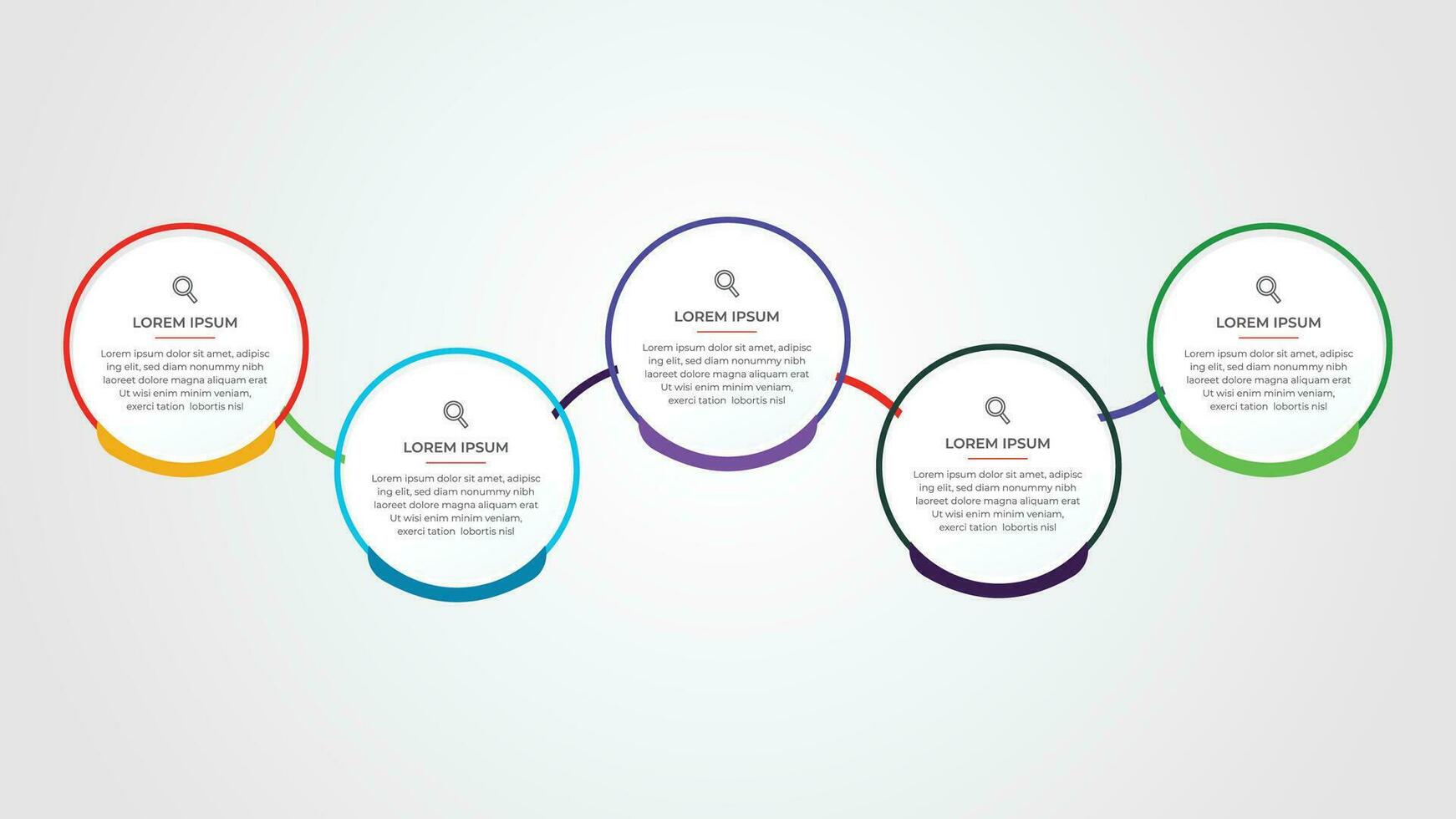 LOREM IPSUM

Lorem ipsum dolor sit amet, adipisc ing elit, sed diam nonummy nibh laoreet dolore magna aliquam erat Ut wisi enim minim veniam, exerci tation lobortis nisl

LOREM IPSUM

Lorem ipsum dolor sit amet, adipisc ing elit, sed diam nonummy nibh laoreet dolore magna aliquam erat Ut wisi enim minim veniam, exerci tation lobortis nisl

LOREM IPSUM

Lorem ipsum dolor sit amet, adipisc ing elit, sed diam nonummy nibh laoreet dolore magna aliquam erat Ut wisi enim minim veniam, exerci tation lobortis nisl

LOREM IPSUM

Lorem ipsum dolor sit amet, adipisc ing elit, sed diam nonummy nibh laoreet dolore magna aliquam erat Ut wisi enim minim veniam, exerci tation lobortis nisl

LOREM IPSUM

Lorem ipsum dolor sit amet, adipisc ing elit, sed diam nonummy nibh laoreet dolore magna aliquam erat Ut wisi enim minim veniam, exerci tation lobortis nisl