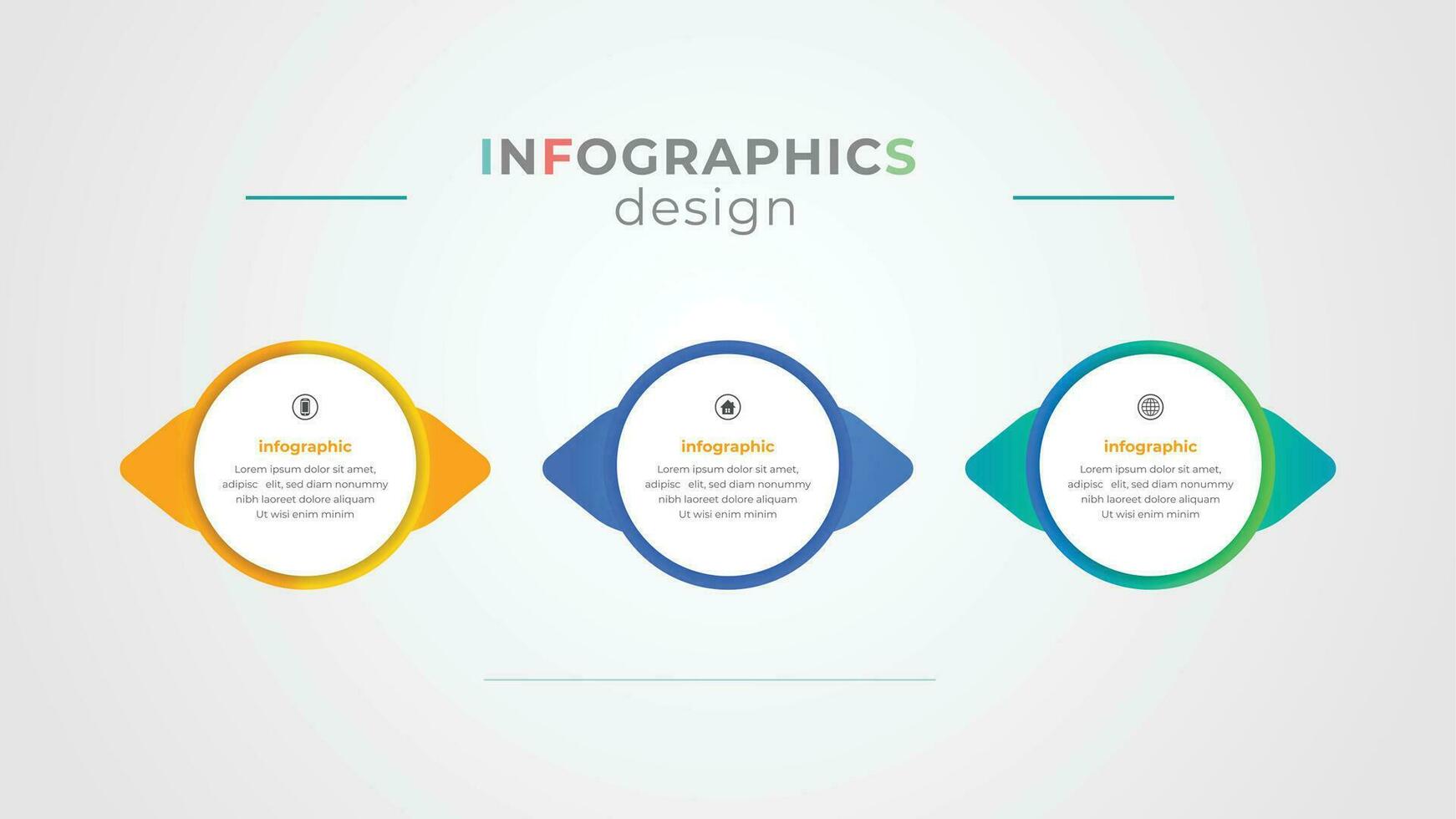 INFOGRAPHICS
design

infographic
Lorem ipsum dolor sit amet, adipisc elit, sed diam nonummy nibh laoreet dolore aliquam Ut wisi enim minim

infographic
Lorem ipsum dolor sit amet, adipisc elit, sed diam nonummy nibh laoreet dolore aliquam Ut wisi enim minim

infographic
Lorem ipsum dolor sit amet, adipisc elit, sed diam nonummy nibh laoreet dolore aliquam Ut wisi enim minim