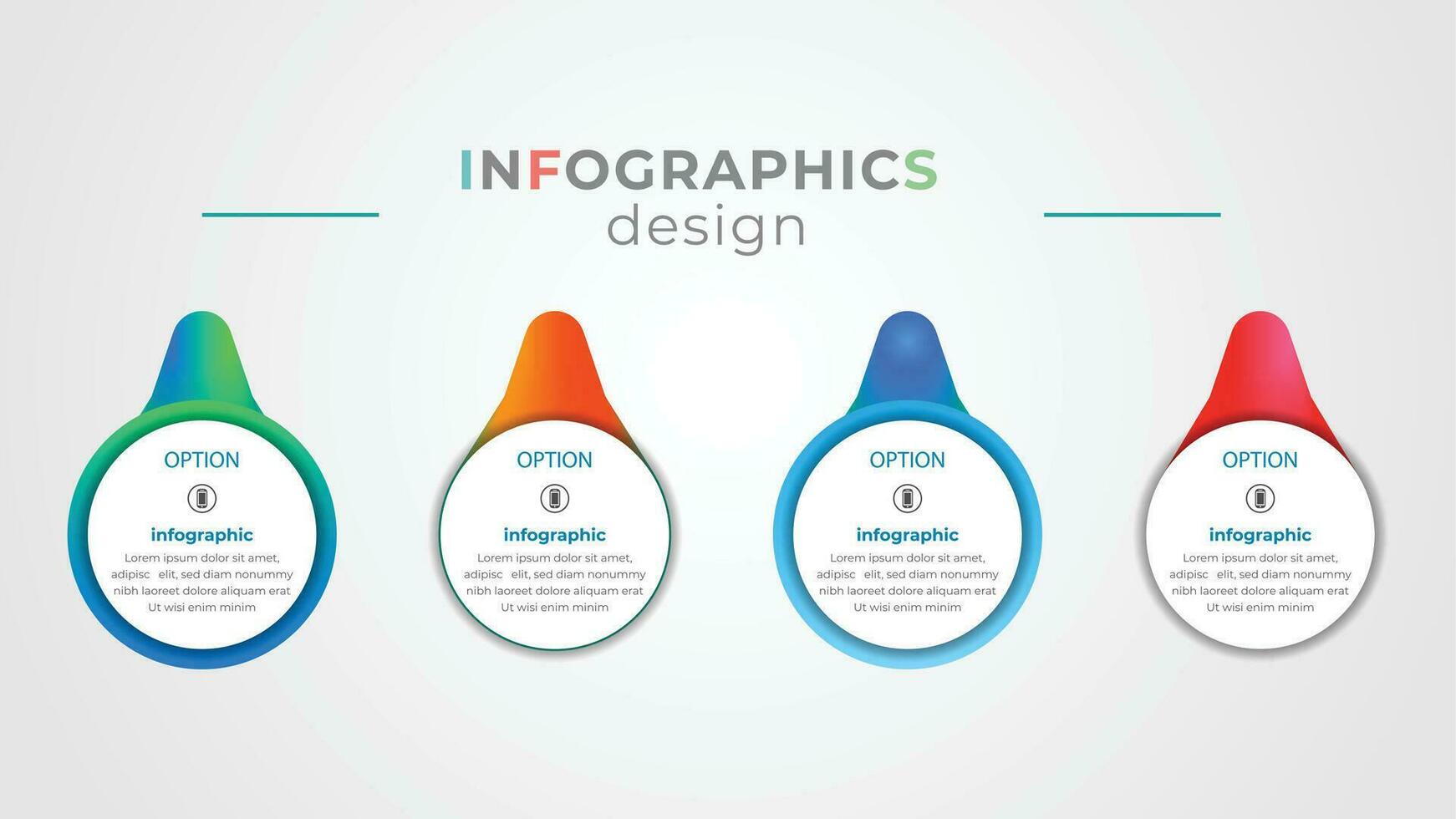 INFOGRAPHICS
design

OPTION

infographic

Lorem ipsum dolor sit amet, adipisc elit, sed diam nonummy nibh laoreet dolore aliquam erat Ut wisi enim minim

OPTION

infographic

Lorem ipsum dolor sit amet, adipisc elit, sed diam nonummy nibh laoreet dolore aliquam erat Ut wisi enim minim

OPTION

infographic

Lorem ipsum dolor sit amet, adipisc elit, sed diam nonummy nibh laoreet dolore aliquam erat Ut wisi enim minim

OPTION

infographic

Lorem ipsum dolor sit amet, adipisc elit, sed diam nonummy nibh laoreet dolore aliquam erat Ut wisi enim minim