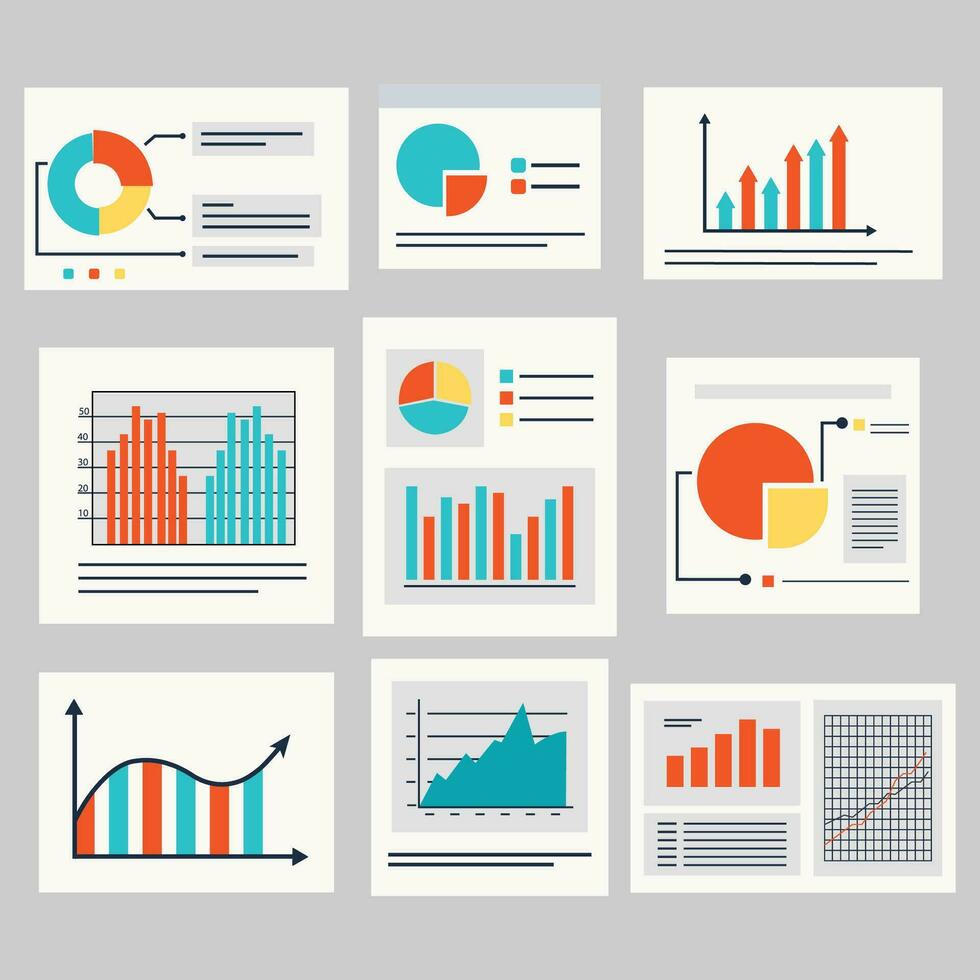 50
40
30
20
10