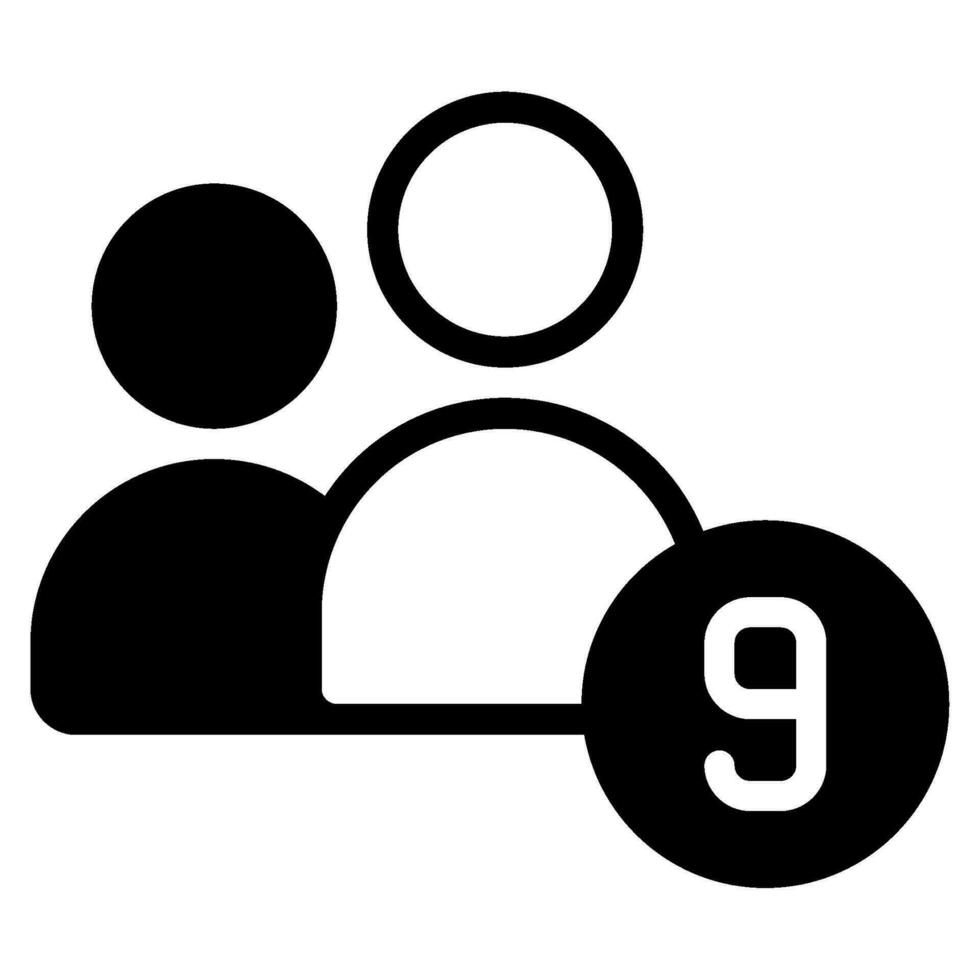 9