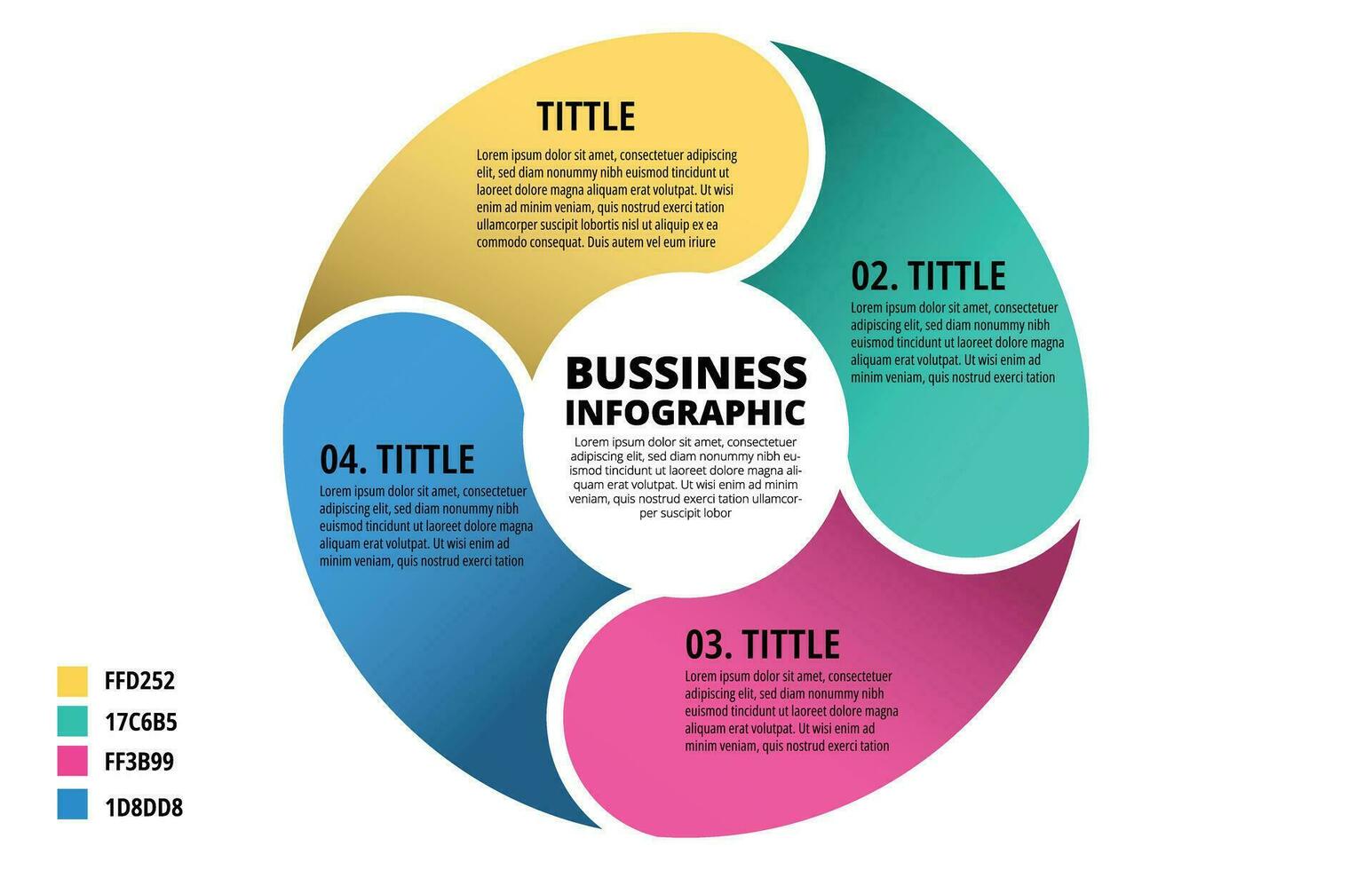 TITTLE

Lorem ipsum dolor sit amet, consectetuer adipiscing elit, sed diam nonummy nibh euismod tincidunt ut laoreet dolore magna aliquam erat volutpat. Ut wisi enim ad minim veniam, quis nostrud exerci tation ullamcorper suscipit lobortis nisl ut aliquip ex ea commodo consequat. Duis autem vel eum iriure

02. TITTLE

Lorem ipsum dolor sit amet, consectetuer adipiscing elit, sed diam nonummy nibh euismod tincidunt ut laoreet dolore magna aliquam erat volutpat. Ut wisi enim ad minim veniam, quis nostrud exerci tation

BUSSINESS INFOGRAPHIC

Lorem ipsum dolor sit amet, consectetuer adipiscing elit, sed diam nonummy nibh euismod tincidunt ut laoreet dolore magna aliquam erat volutpat. Ut wisi enim ad minim veniam, quis nostrud exerci tation ullamcorper suscipit lobor

04. TITTLE

Lorem ipsum dolor sit amet, consectetuer adipiscing elit, sed diam nonummy nibh euismod tincidunt ut laoreet dolore magna aliquam erat volutpat. Ut wisi enim ad minim veniam, quis nostrud exerci tation

03. TITTLE

Lorem ipsum dolor sit amet, consectetuer adipiscing elit, sed diam nonummy nibh euismod tincidunt ut laoreet dolore magna aliquam erat volutpat. Ut wisi enim ad minim veniam, quis nostrud exerci tation

FFD252
17C6B5
FF3B99
1D8DD8