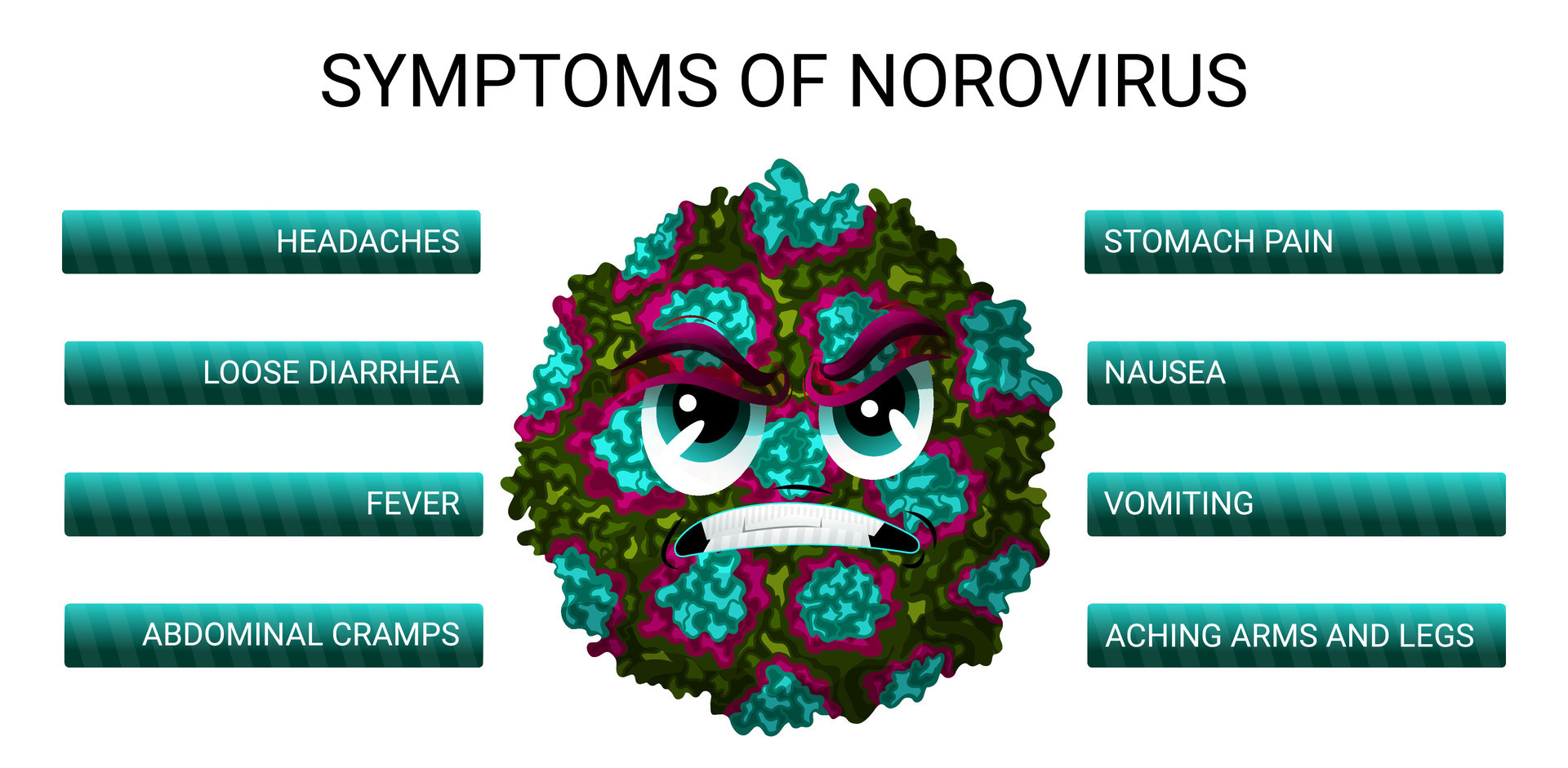 SYMPTOMS OF NOROVIRUS

HEADACHES

LOOSE DIARRHEA

FEVER

ABDOMINAL CRAMPS

STOMACH PAIN

NAUSEA

VOMITING

ACHING ARMS AND LEGS