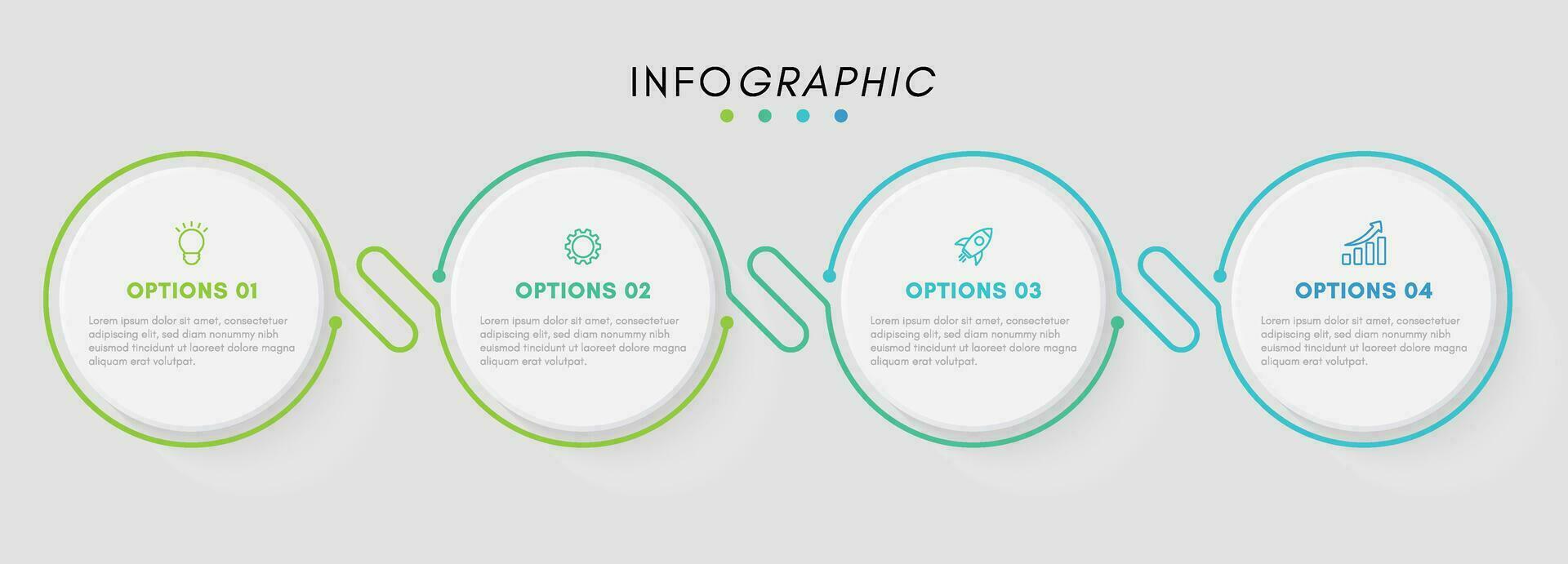 INFOGRAPHIC

OPTIONS 01

Lorem ipsum dolor sit amet, consectetuer adipiscing elit, sed diam nonummy nibh euismod tincidunt ut laoreet dolore magna aliquam erat volutpat.

OPTIONS 02

Lorem ipsum dolor sit amet, consectetuer adipiscing elit, sed diam nonummy nibh euismod tincidunt ut laoreet dolore magna aliquam erat volutpat.

OPTIONS 03

Lorem ipsum dolor sit amet, consectetuer adipiscing elit, sed diam nonummy nibh euismod tincidunt ut laoreet dolore magna aliquam erat volutpat.

OPTIONS 04

Lorem ipsum dolor sit amet, consectetuer adipiscing elit, sed diam nonummy nibh euismod tincidunt ut laoreet dolore magna aliquam erat volutpat.