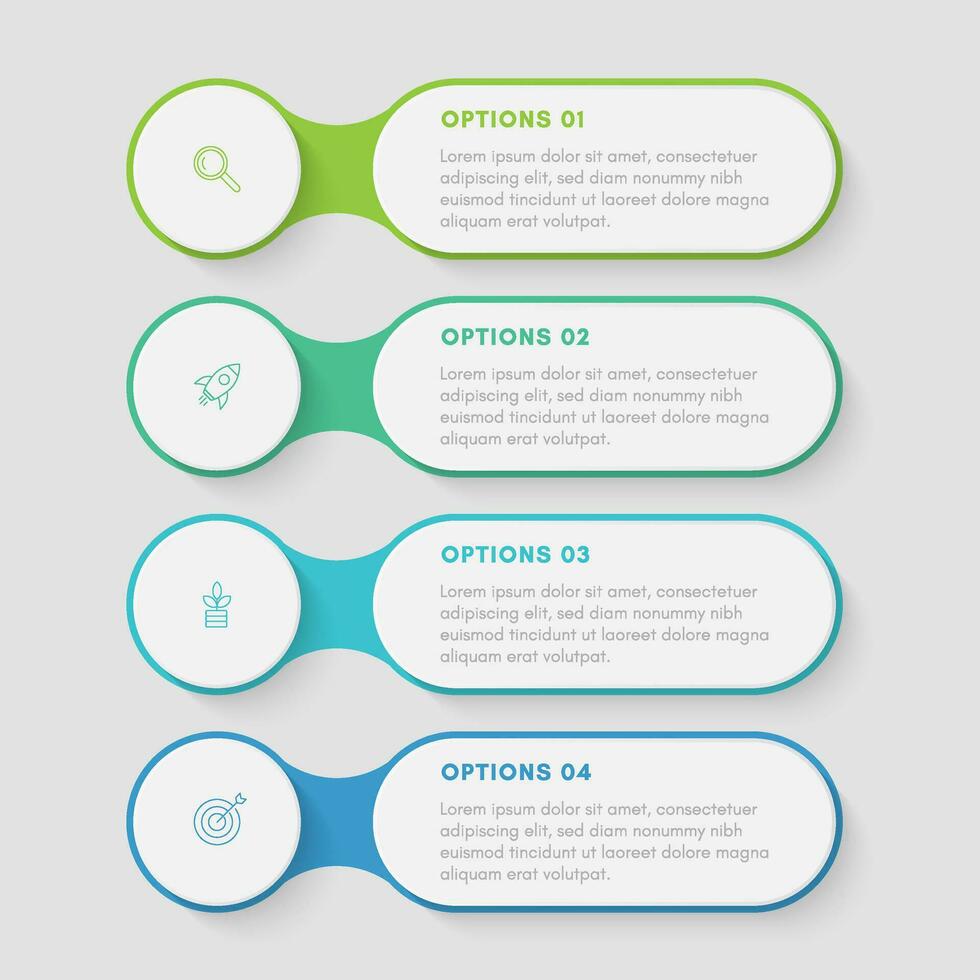 OPTIONS 01

Lorem ipsum dolor sit amet, consectetuer adipiscing elit, sed diam nonummy nibh euismod tincidunt ut laoreet dolore magna aliquam erat volutpat.

OPTIONS 02

Lorem ipsum dolor sit amet, consectetuer adipiscing elit, sed diam nonummy nibh euismod tincidunt ut laoreet dolore magna aliquam erat volutpat.

OPTIONS 03

Lorem ipsum dolor sit amet, consectetuer adipiscing elit, sed diam nonummy nibh euismod tincidunt ut laoreet dolore magna aliquam erat volutpat.

OPTIONS 04

Lorem ipsum dolor sit amet, consectetuer adipiscing elit, sed diam nonummy nibh euismod tincidunt ut laoreet dolore magna aliquam erat volutpat.