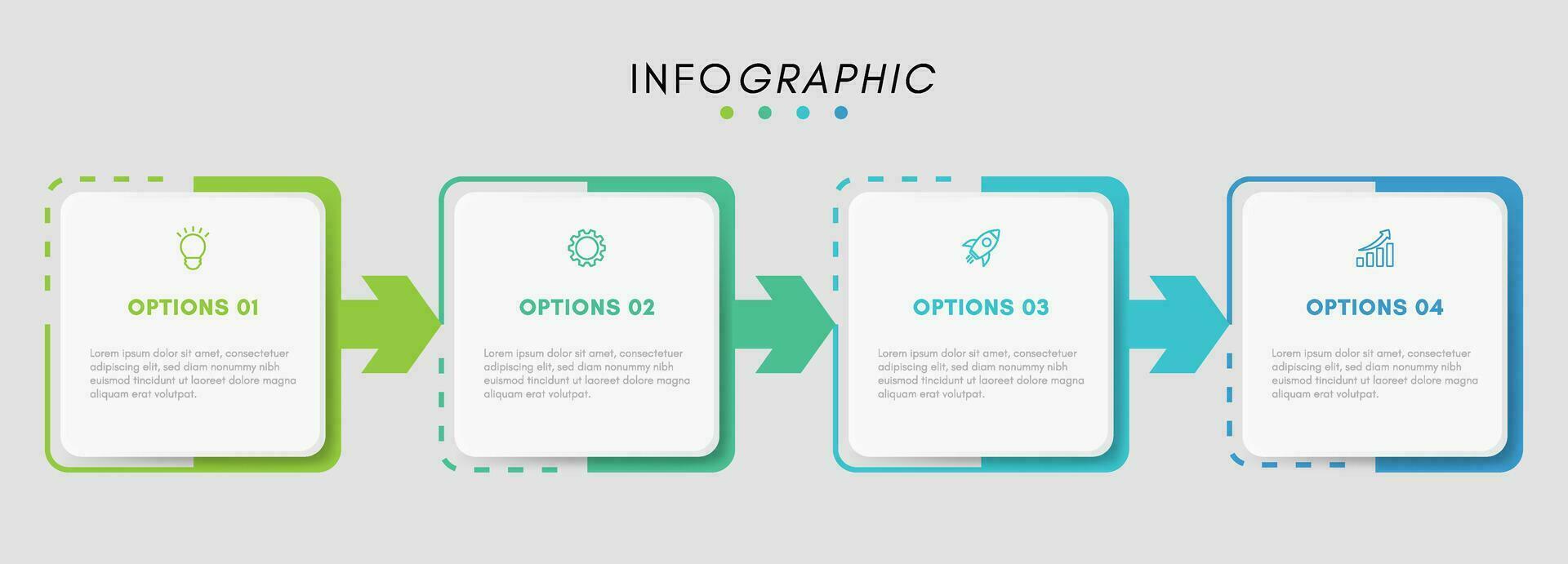 INFOGRAPHIC

OPTIONS 01

Lorem ipsum dolor sit amet, consectetuer adipiscing elit, sed diam nonummy nibh euismod tincidunt ut laoreet dolore magna aliquam erat volutpat.

OPTIONS 02

Lorem ipsum dolor sit amet, consectetuer adipiscing elit, sed diam nonummy nibh euismod tincidunt ut laoreet dolore magna aliquam erat volutpat.

OPTIONS 03

Lorem ipsum dolor sit amet, consectetuer adipiscing elit, sed diam nonummy nibh euismod tincidunt ut laoreet dolore magna aliquam erat volutpat.

OPTIONS 04

Lorem ipsum dolor sit amet, consectetuer adipiscing elit, sed diam nonummy nibh euismod tincidunt ut laoreet dolore magna aliquam erat volutpat.