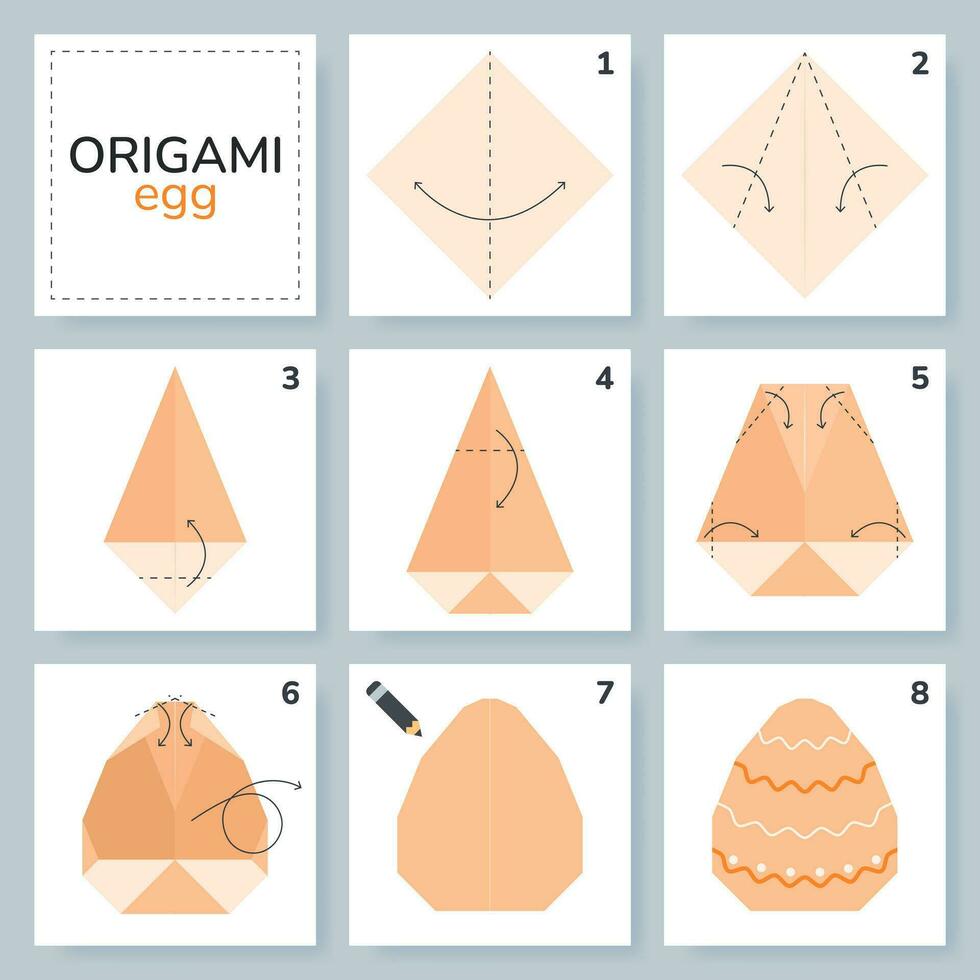 ORIGAMI
egg

1

2

3

4

5

6

7

8