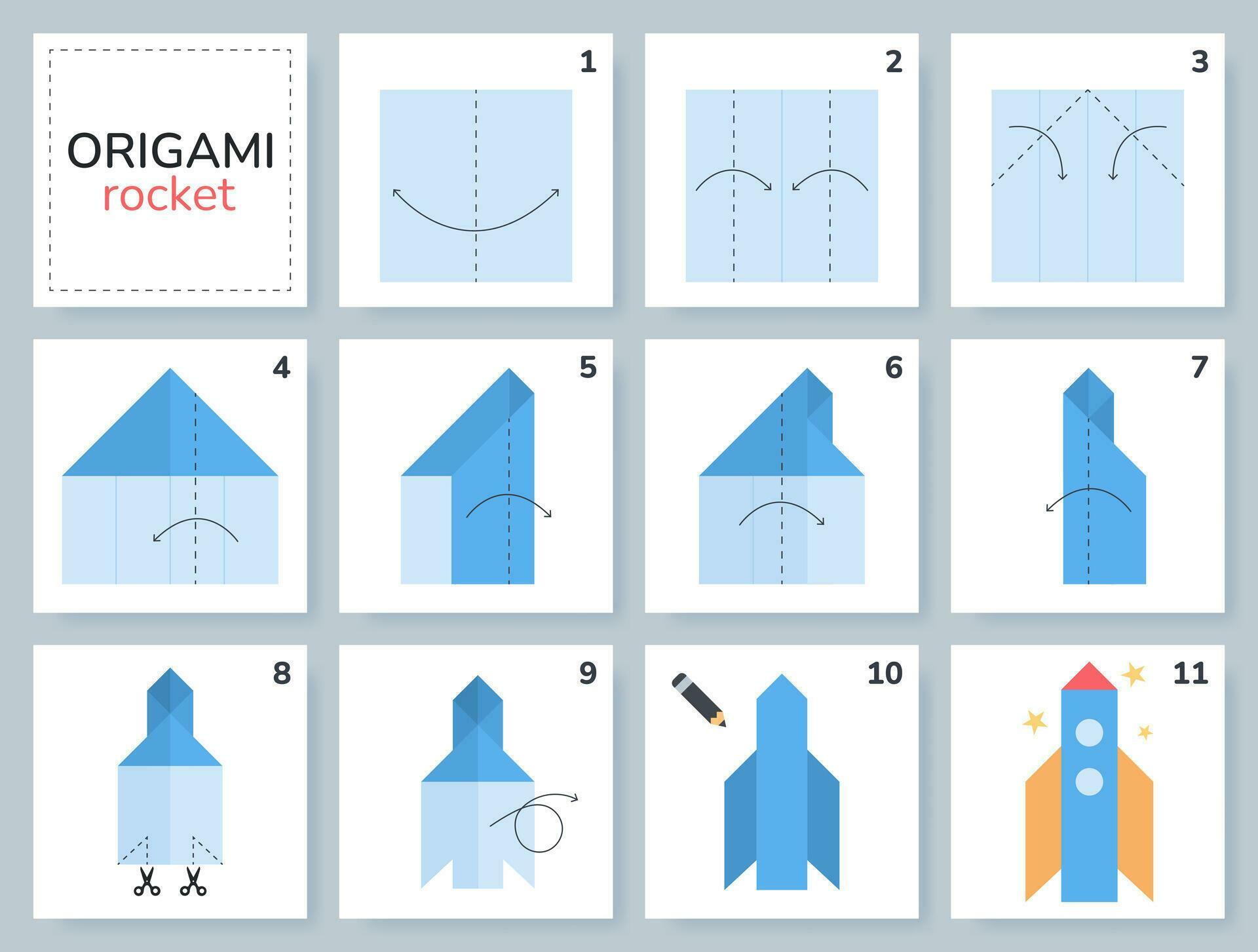 ORIGAMI
rocket

1

2

3

4

5

6

7

8

9

10

11